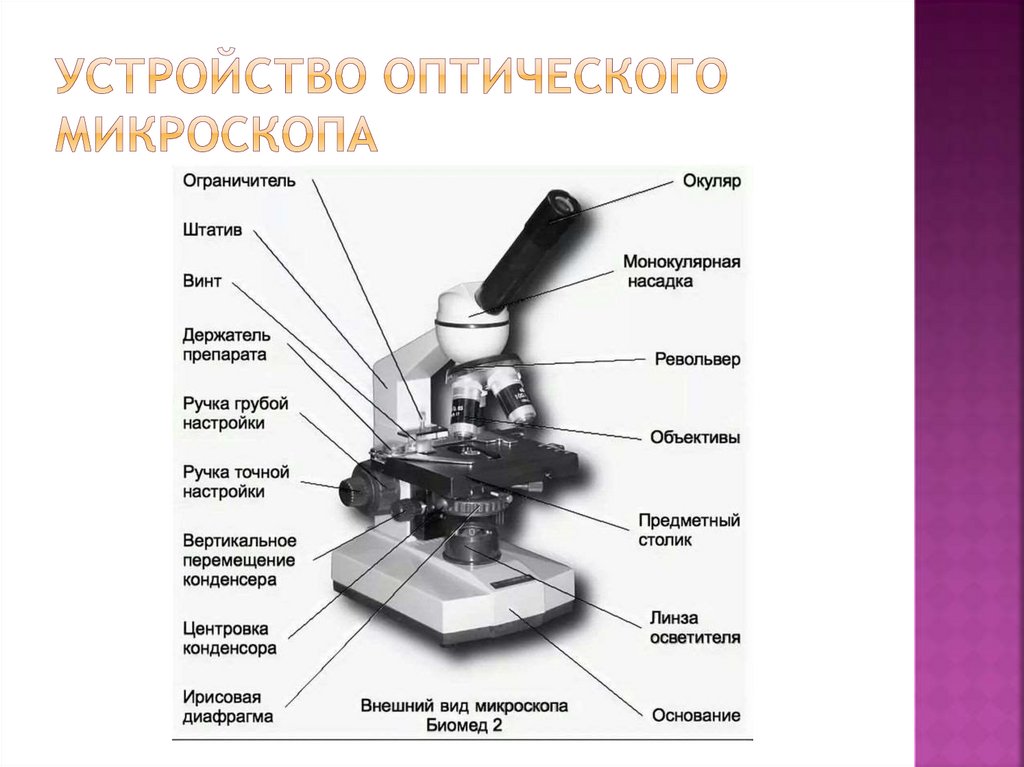 УСТРОЙСТВО ОПТИЧЕСКОГО МИКРОСКОПА

Ограничитель

Штатив

Винт

Держатель препарата

Ручка грубой настройки

Ручка точной настройки

Вертикальное перемещение конденсера

Центровка конденсора

Ирисовая диафрагма

Окуляр

Монокулярная насадка

Револьвер

Объективы

Предметный столик

Линза осветителя

Основание

Внешний вид микроскопа Биомед 2