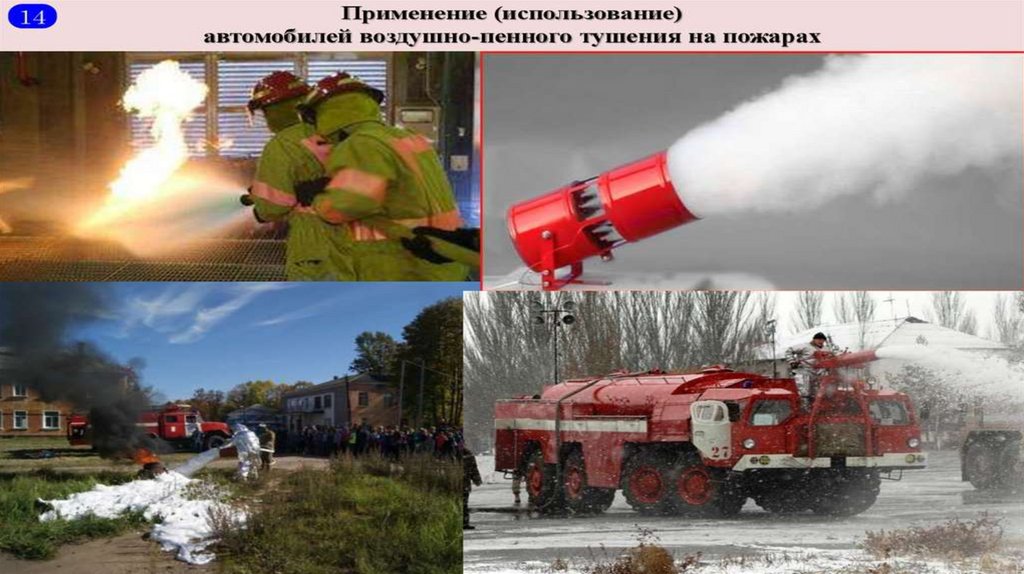 14

Применение (использование) автомобилей воздушно-пенного тушения на пожарах

27