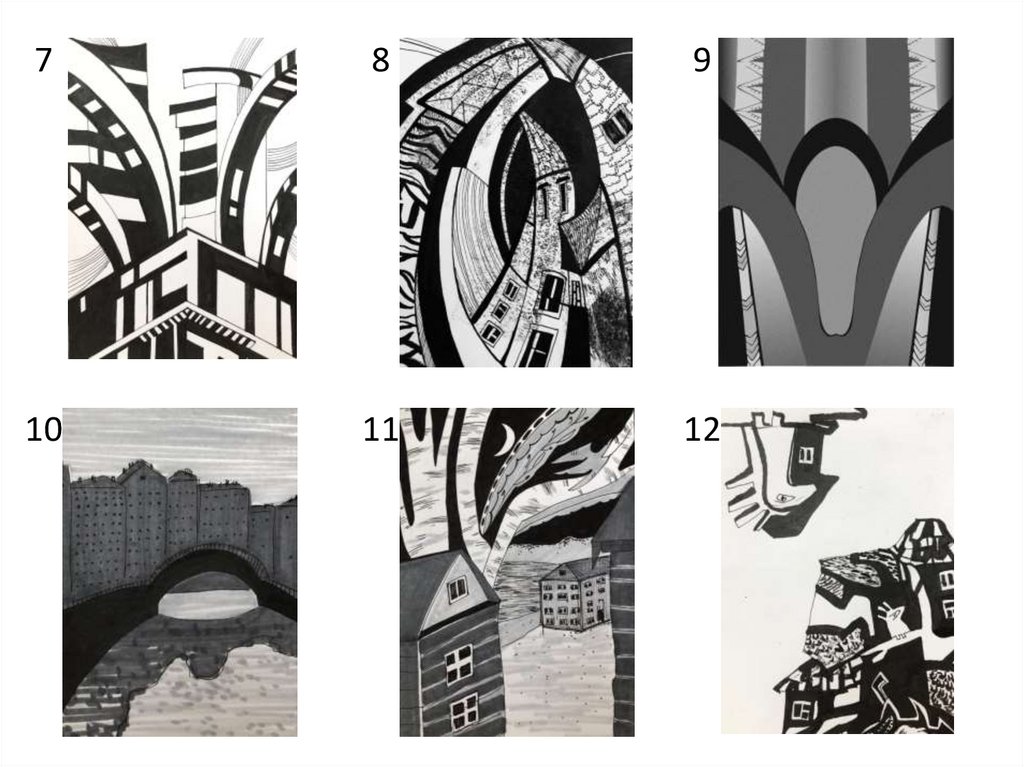 7

8

9

10

11

12