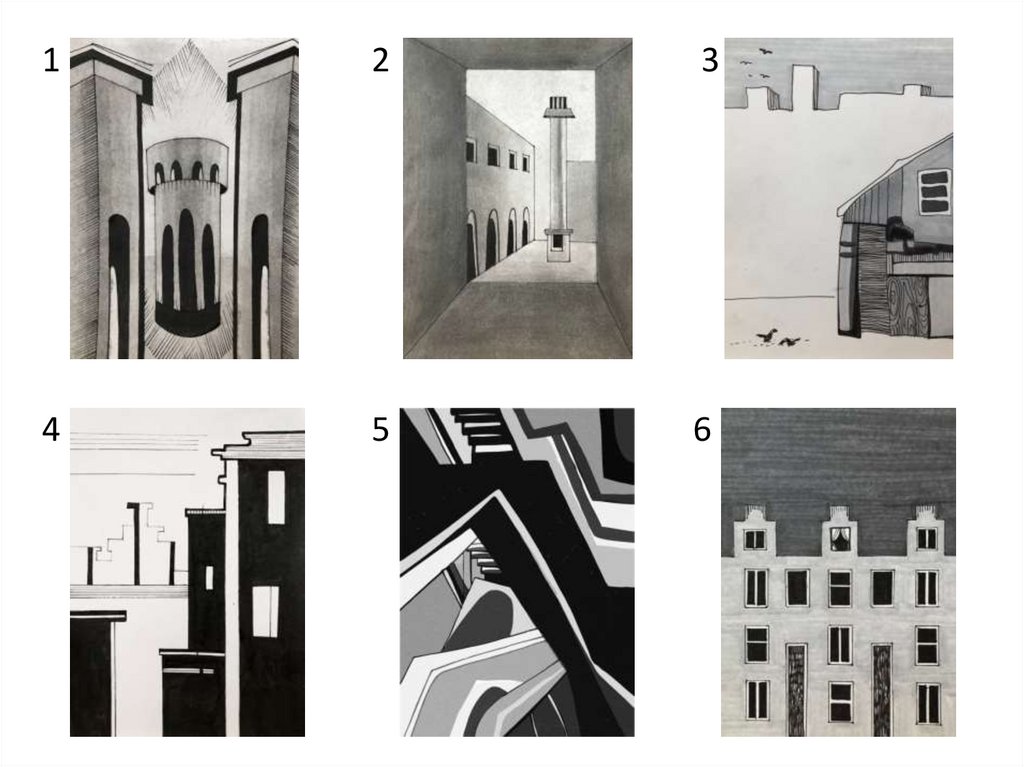 1
2
3
4
5
6