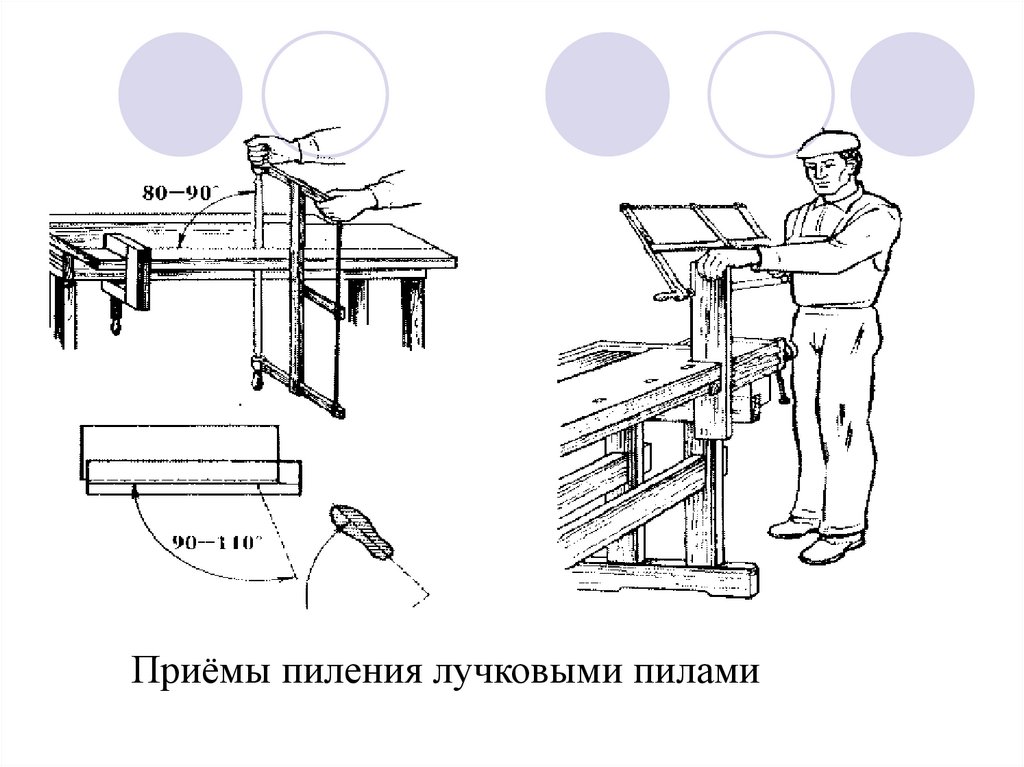 80—90°

90—110°

Приёмы пиления лучковыми пилами