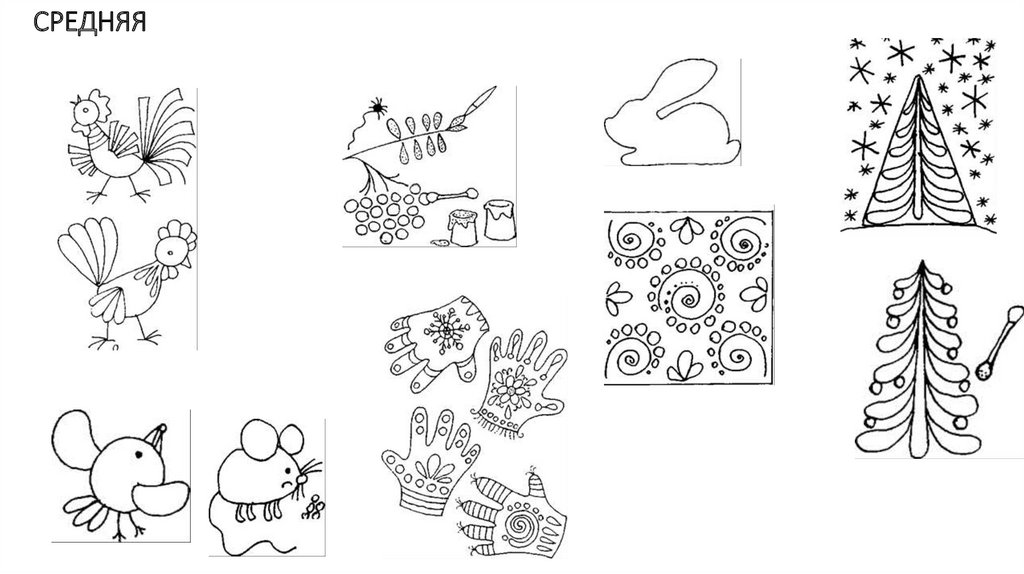 СРЕДНЯЯ