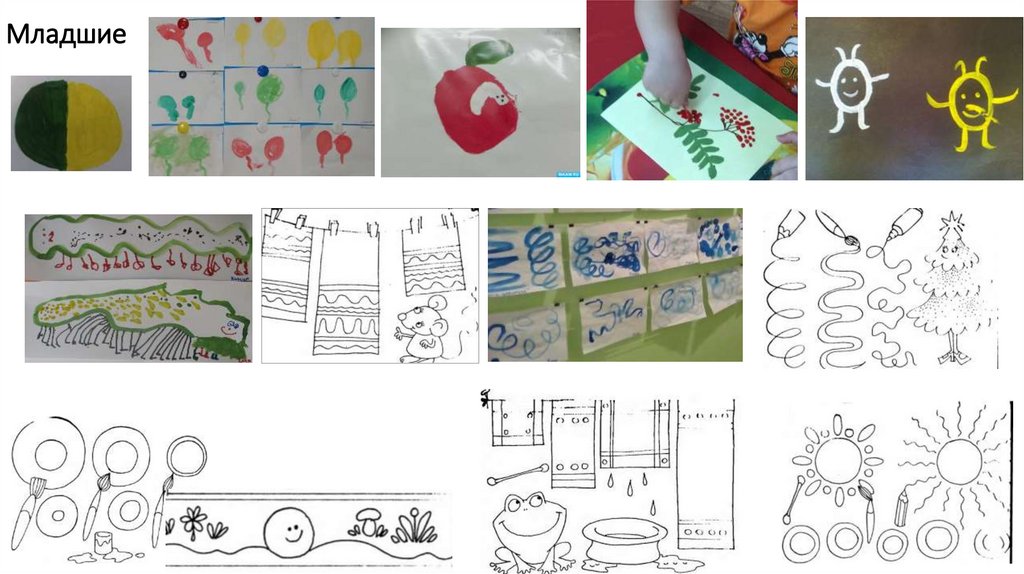 Младшие