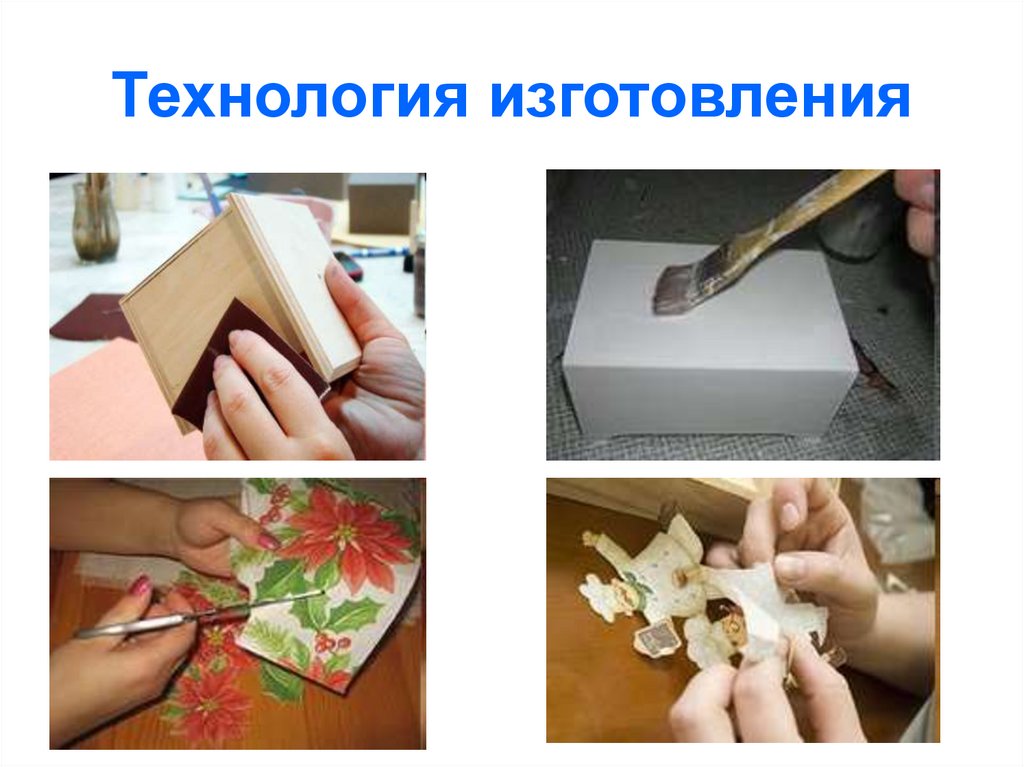 Технология изготовления