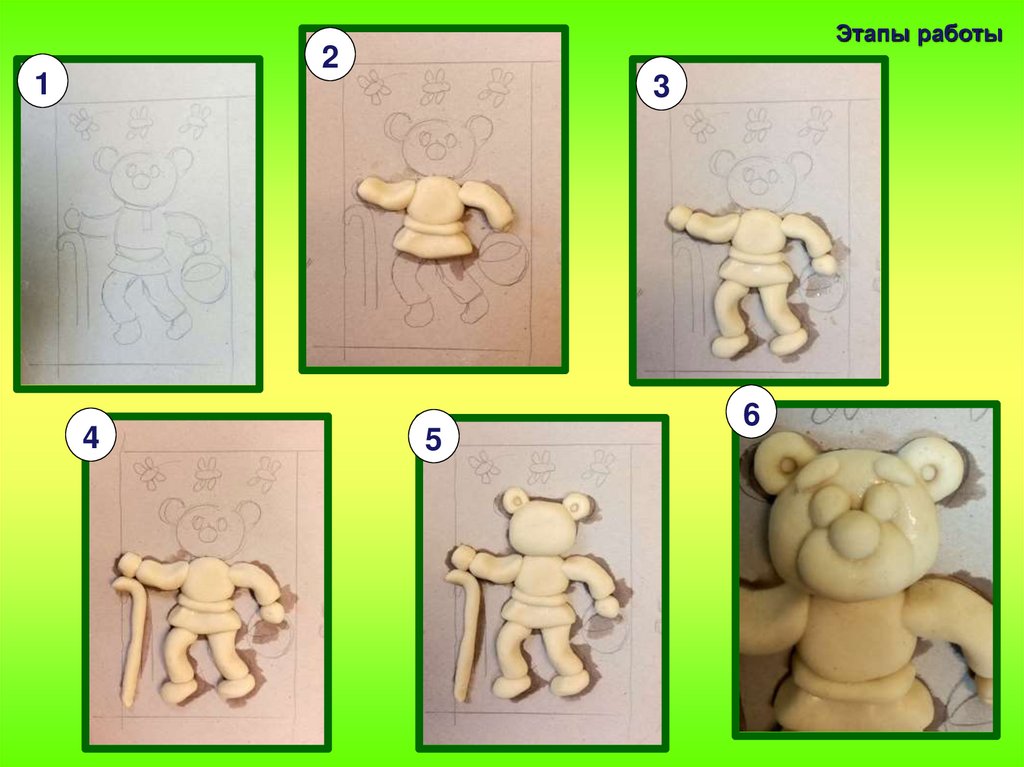 Этапы работы

1

2

3

4

5

6