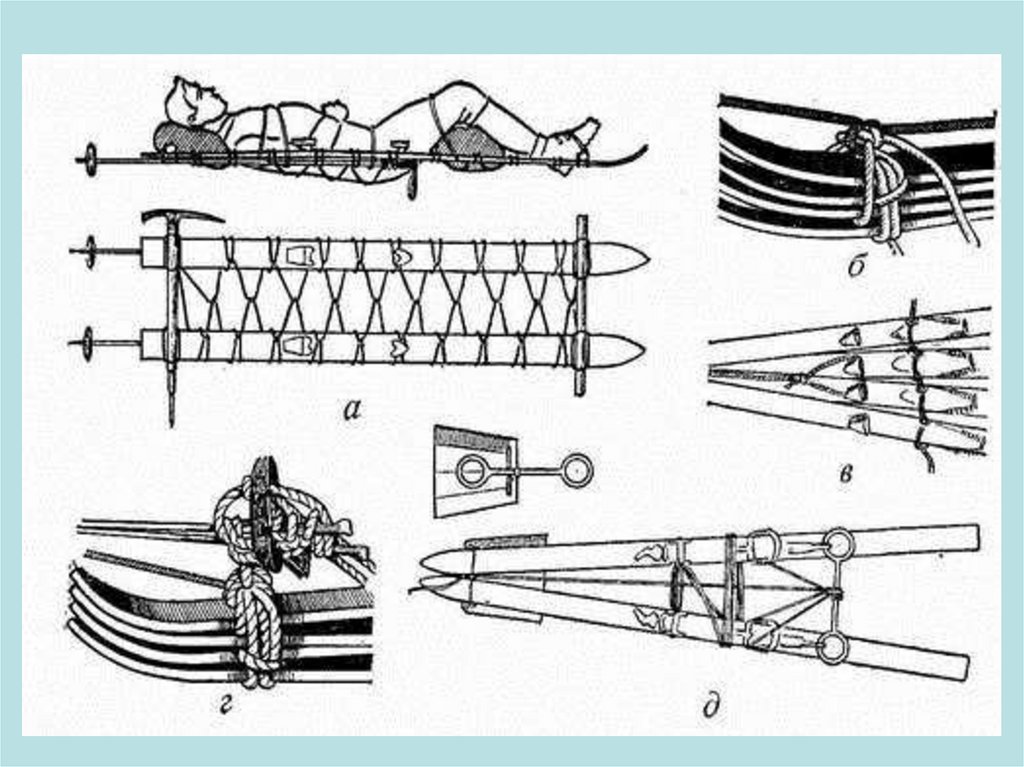 а

б

в

г

д