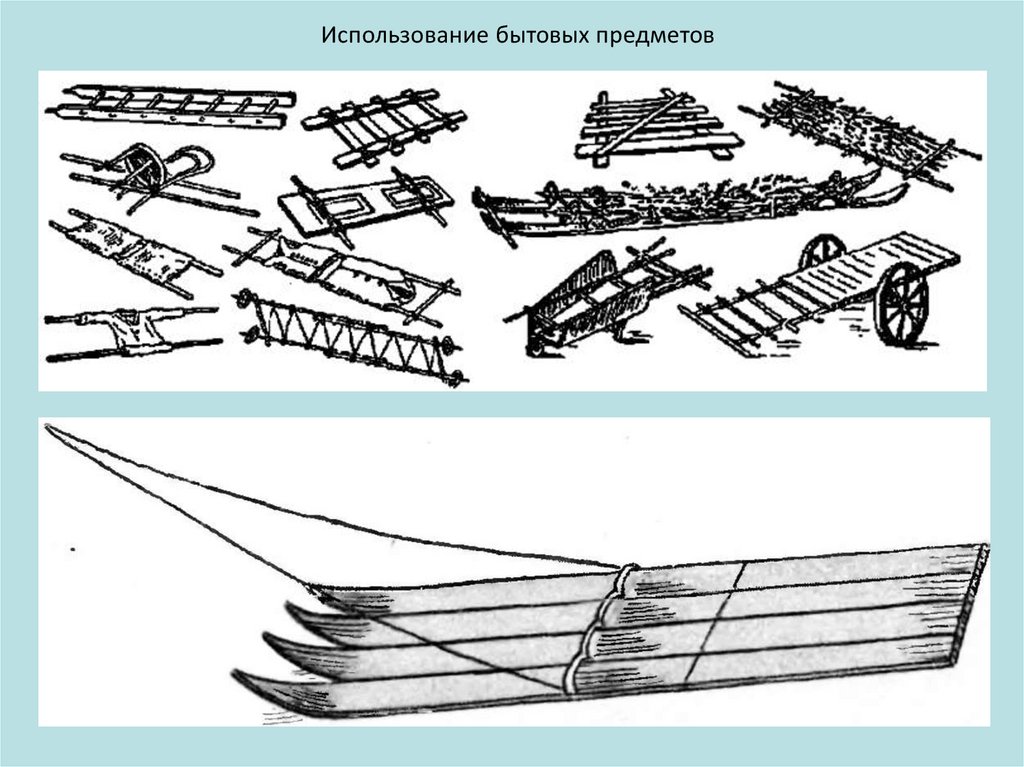 Использование бытовых предметов