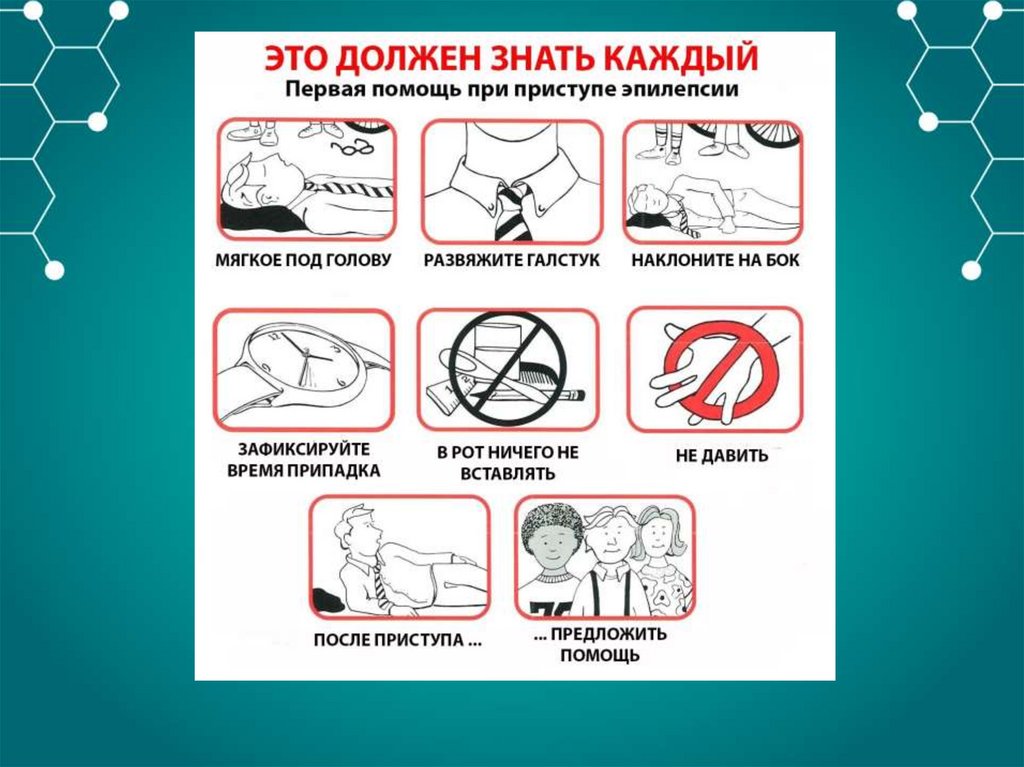 ЭТО ДОЛЖЕН ЗНАТЬ КАЖДЫЙ
Первая помощь при приступе эпилепсии

МЯГКОЕ ПОД ГОЛОВУ

РАЗВЯЖИТЕ ГАЛСТУК

НАКЛОНИТЕ НА БОК

ЗАФИКСИРУЙТЕ ВРЕМЯ ПРИПАДКА

В РОТ НИЧЕГО НЕ ВСТАВЛЯТЬ

НЕ ДАВИТЬ

ПОСЛЕ ПРИСТУПА ...

... ПРЕДЛОЖИТЬ ПОМОЩЬ