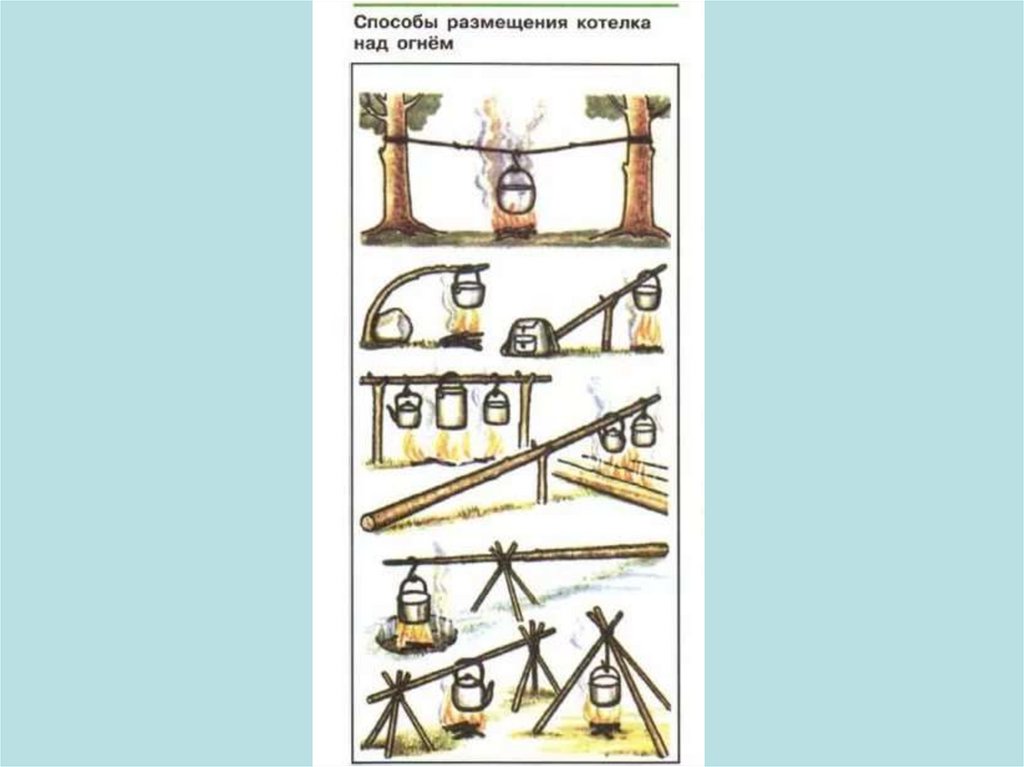 Способы размещения котелка над огнём