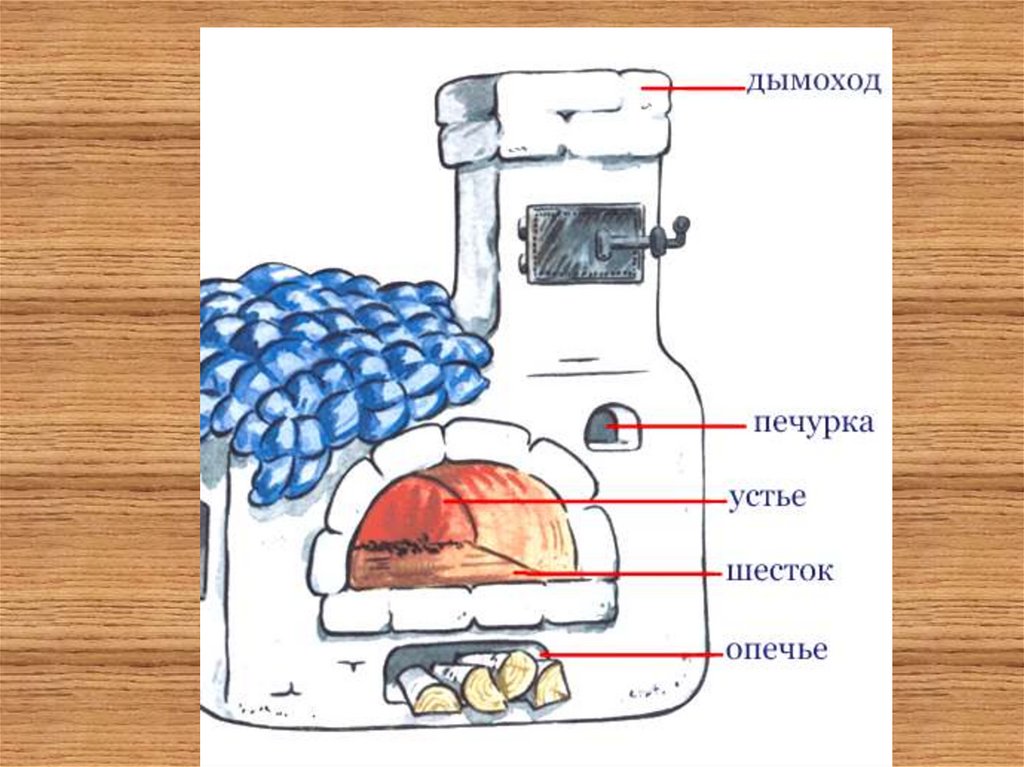 дымоход

печурка

устье

шесток

опечье