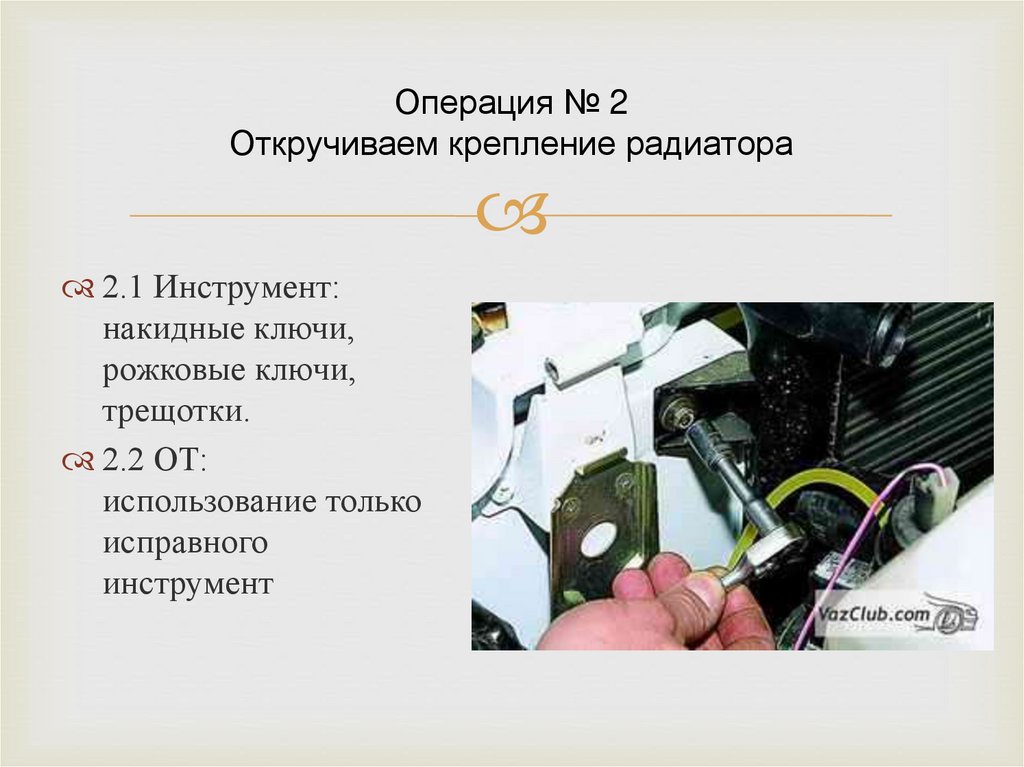 Операция № 2
Откручиваем крепление радиатора

2.1 Инструмент: накидные ключи, рожковые ключи, трещотки.

2.2 ОТ: использование только исправного инструмент

VazClub.com