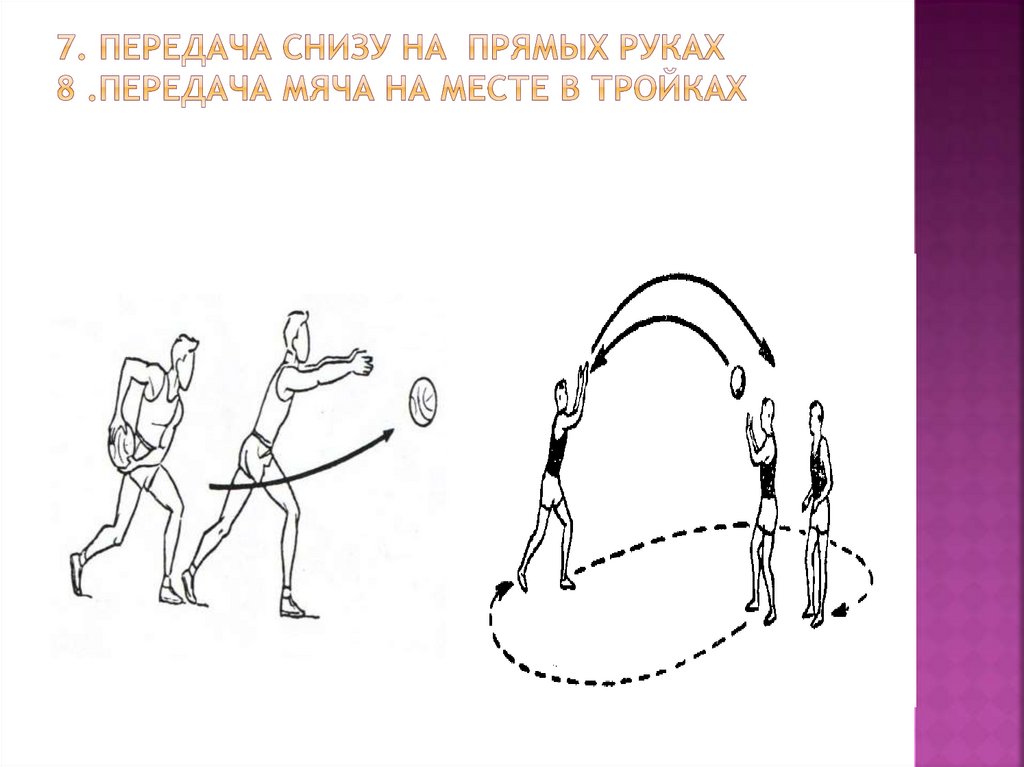 7. ПЕРЕДАЧА СНИЗУ НА ПРЯМЫХ РУКАХ
8 .ПЕРЕДАЧА МЯЧА НА МЕСТЕ В ТРОЙКАХ