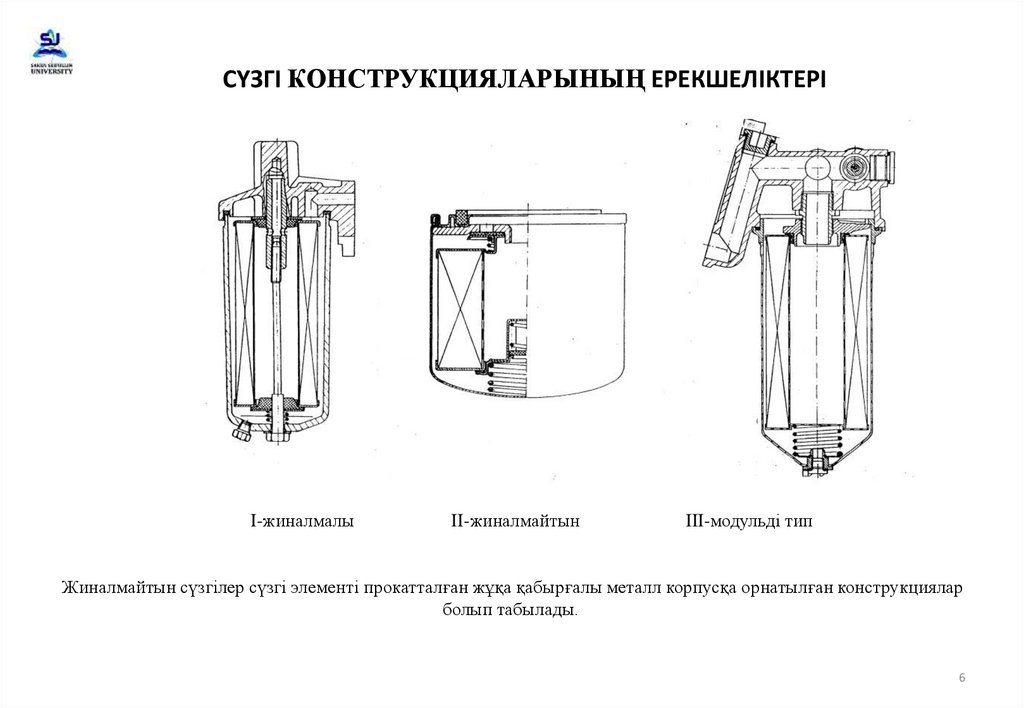 SU
SAKEN SEIFULLIN UNIVERSITY

СҮЗГІ КОНСТРУКЦИЯЛАРЫНЫҢ ЕРЕКШЕЛІКТЕРІ

I-жиналмалы

II-жиналмайтын

III-модульді тип

Жиналмайтын сүзгілер сүзгі элементі прокатталған жұқа қабырғалы металл корпусқа орнатылған конструкциялар болып табылады.

6