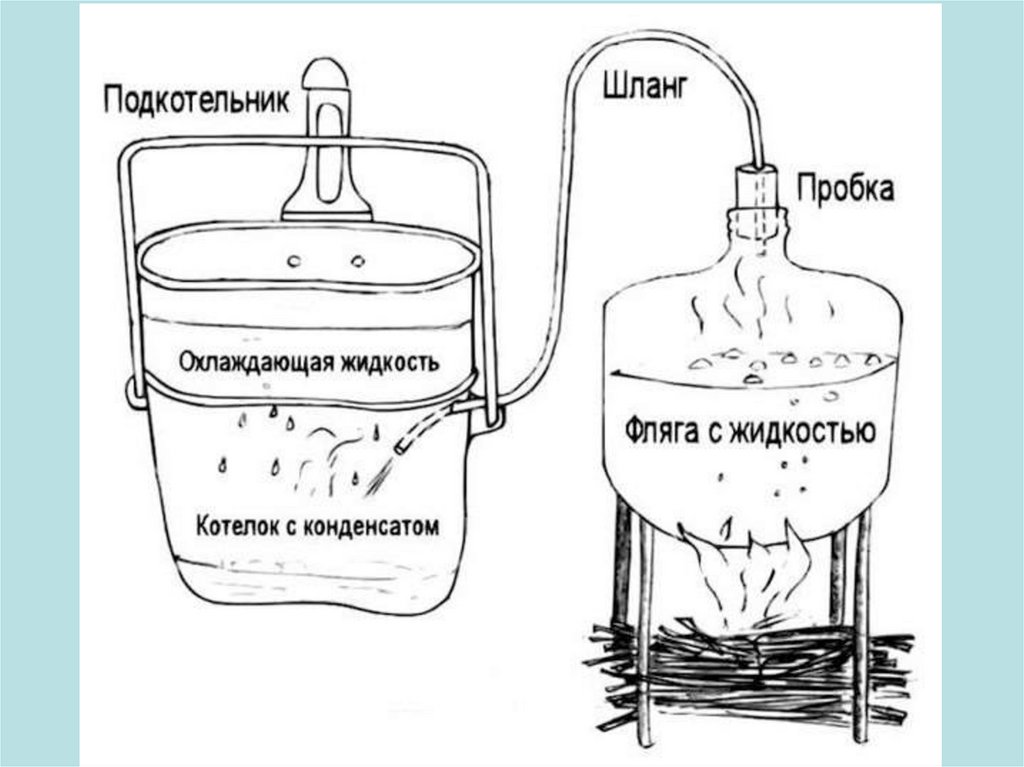 Подкотельник

Шланг

Пробка

Охлаждающая жидкость

Фляга с жидкостью

Котелок с конденсатом