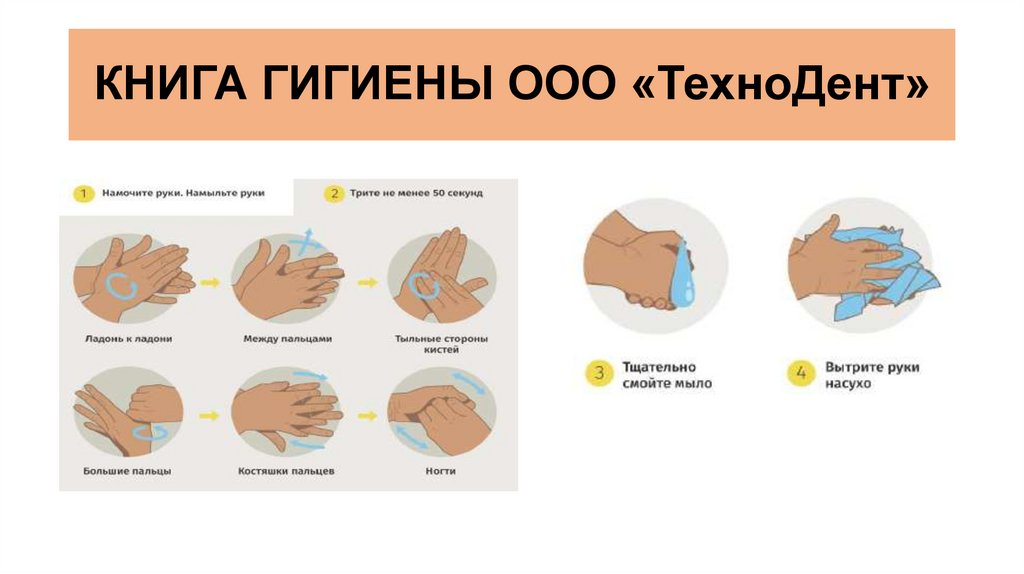 КНИГА ГИГИЕНЫ ООО «ТехноДент»

1 Намочите руки. Намыльте руки

2 Трите не менее 50 секунд

Ладонь к ладони

Между пальцами

Тыльные стороны кистей

Большие пальцы

Костяшки пальцев

Ногти

3 Тщательно смойте мыло

4 Вытрите руки насухо