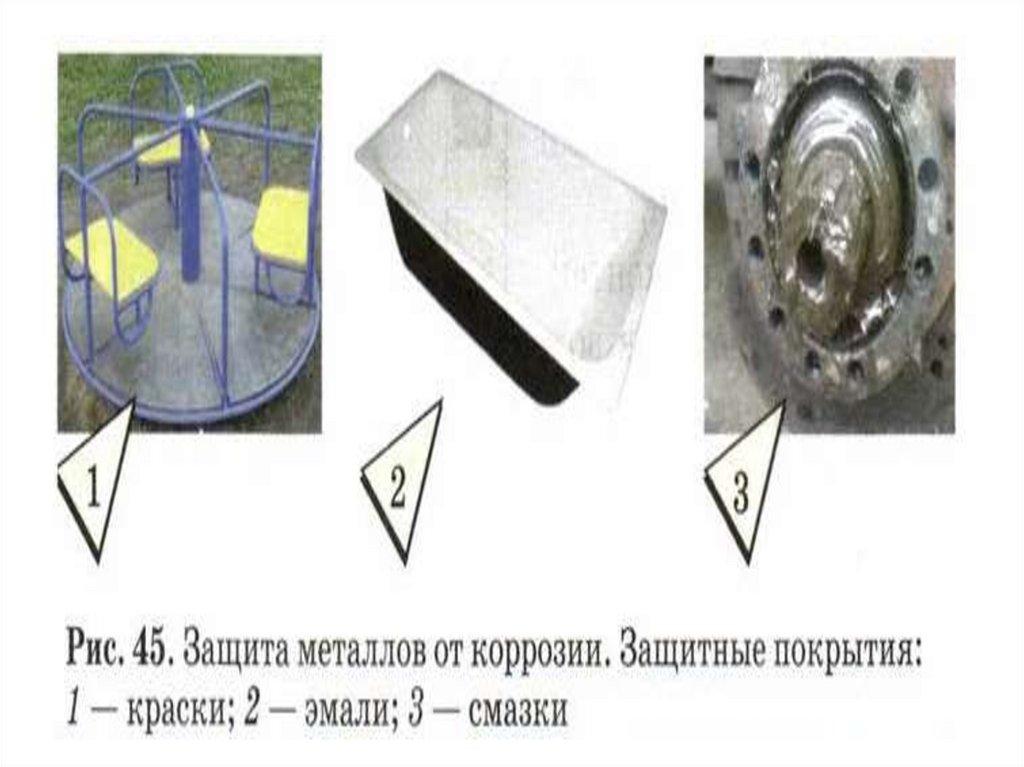 1

2

3

Рис. 45. Защита металлов от коррозии. Защитные покрытия: 1 — краски; 2 — эмали; 3 — смазки