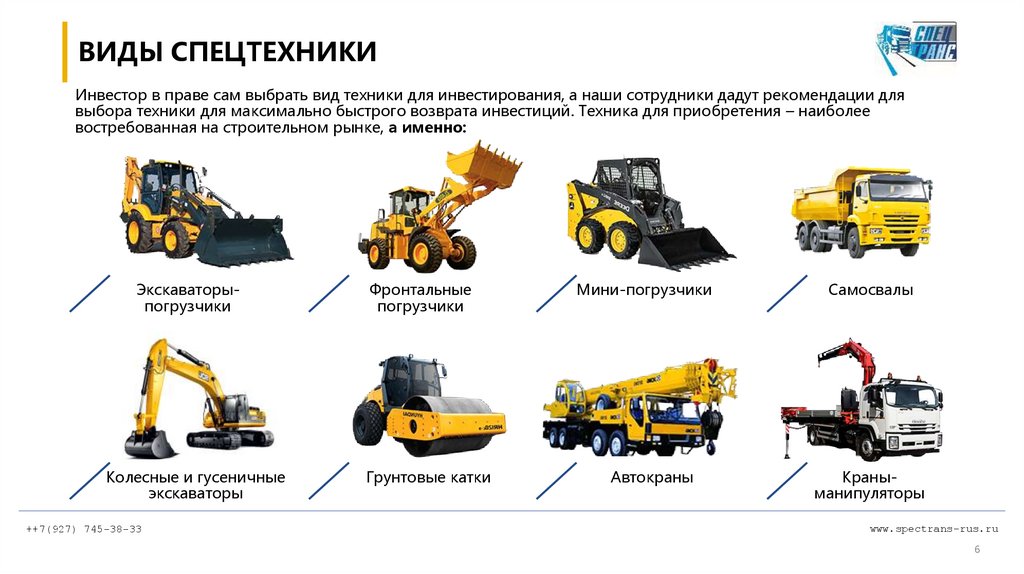 ВИДЫ СПЕЦТЕХНИКИ

СПЕЦ ТРАНС

Инвестор в праве сам выбрать вид техники для инвестирования, а наши сотрудники дадут рекомендации для выбора техники для максимально быстрого возврата инвестиций. Техника для приобретения – наиболее востребованная на строительном рынке, а именно:

Экскаваторы-погрузчики

Фронтальные погрузчики

Мини-погрузчики

Самосвалы

Колесные и гусеничные экскаваторы

Грунтовые катки

Автокраны

Краны-манипуляторы

++7(927) 745-38-33

www.spectrans-rus.ru

6