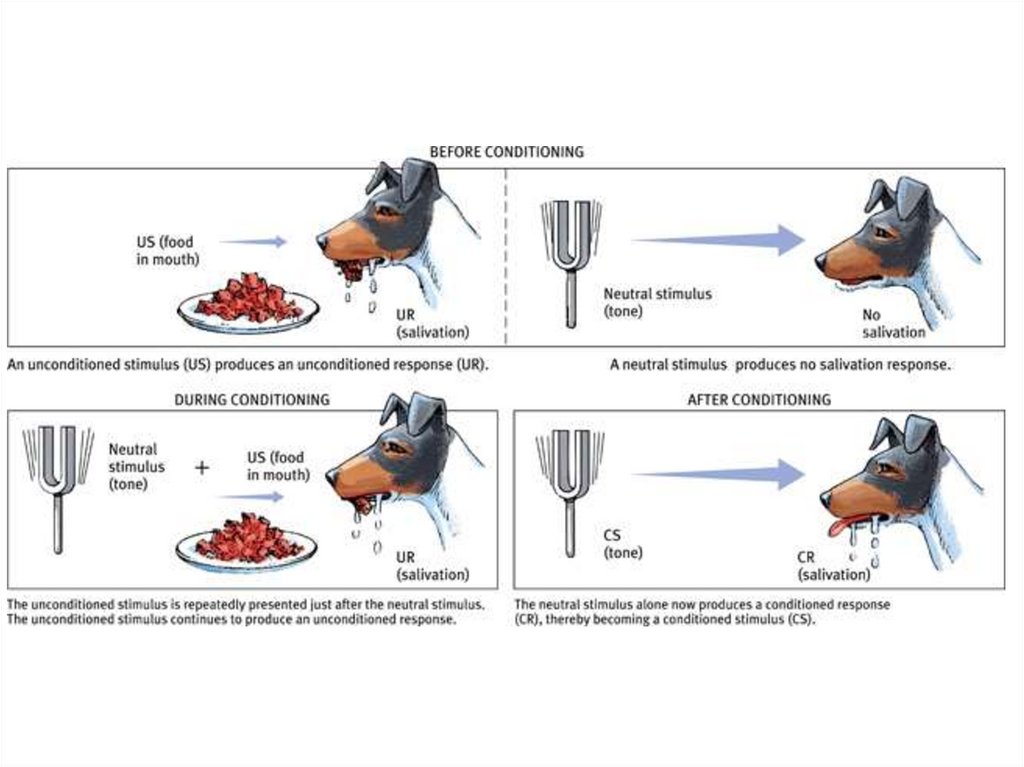 BEFORE CONDITIONING

US (food in mouth)

UR (salivation)

Neutral stimulus (tone)

No salivation

An unconditioned stimulus (US) produces an unconditioned response (UR).

A neutral stimulus produces no salivation response.

DURING CONDITIONING

Neutral stimulus (tone)

+

US (food in mouth)

UR (salivation)

The unconditioned stimulus is repeatedly presented just after the neutral stimulus. The unconditioned stimulus continues to produce an unconditioned response.

AFTER CONDITIONING

CS (tone)

CR (salivation)

The neutral stimulus alone now produces a conditioned response (CR), thereby becoming a conditioned stimulus (CS).