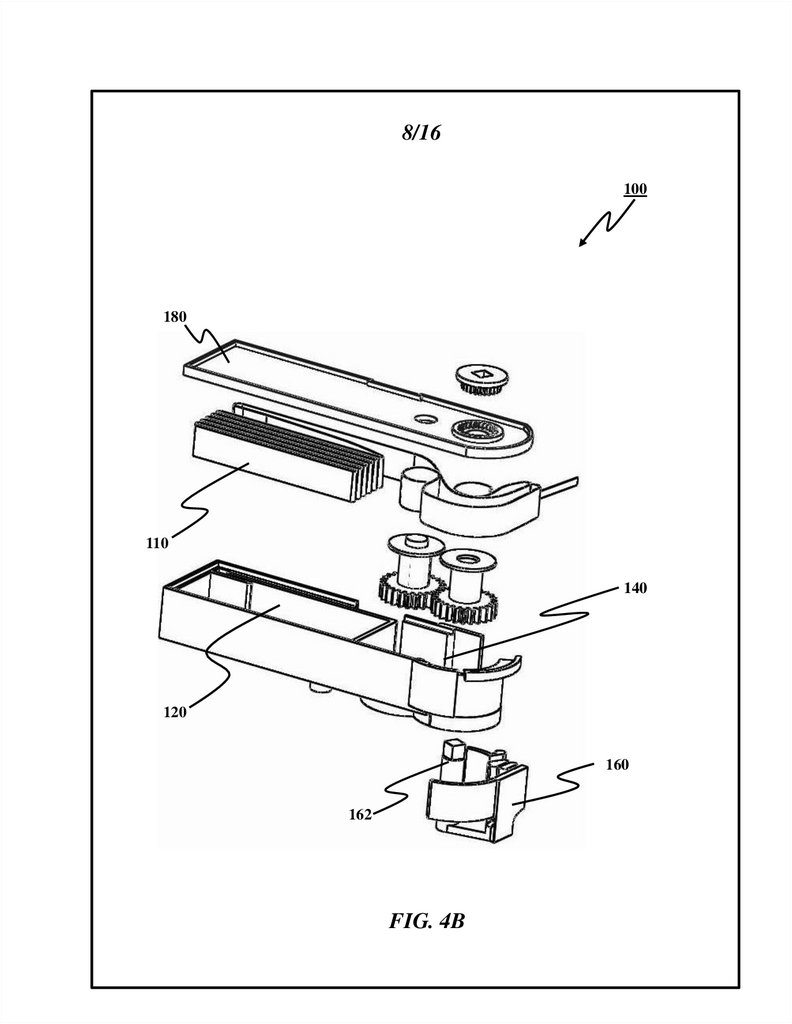 8/16

100

180

110

140

120

160

162

FIG. 4B