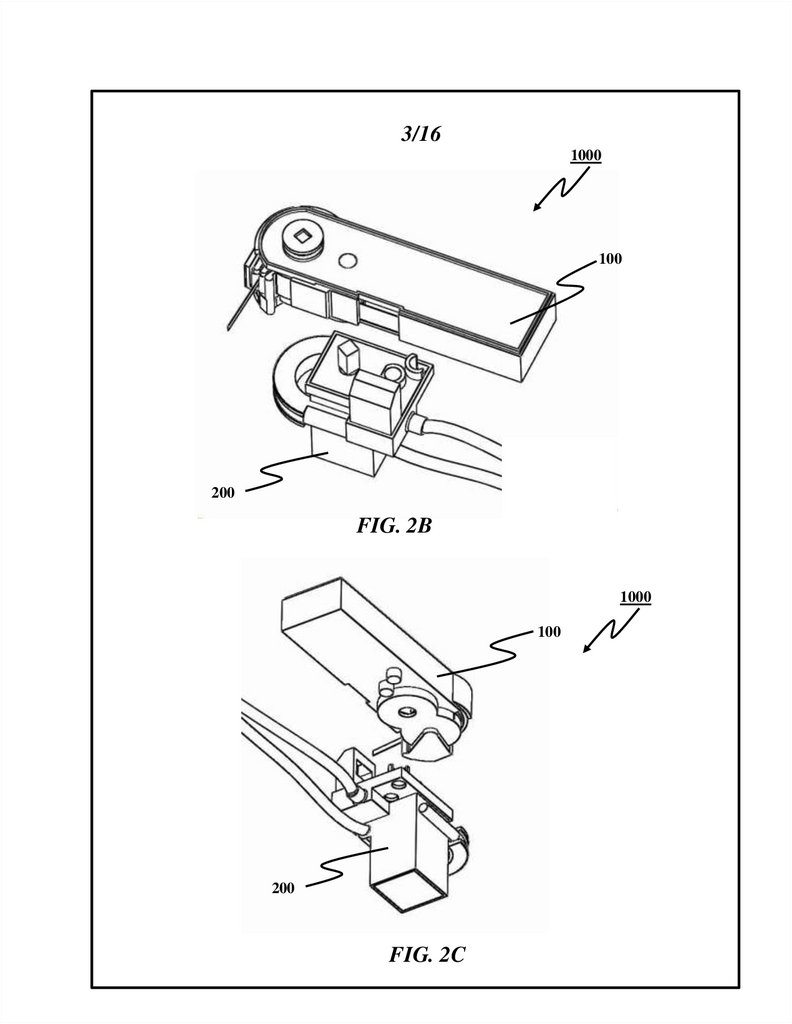 3/16

1000

100

200

FIG. 2B

1000

100

200

FIG. 2C