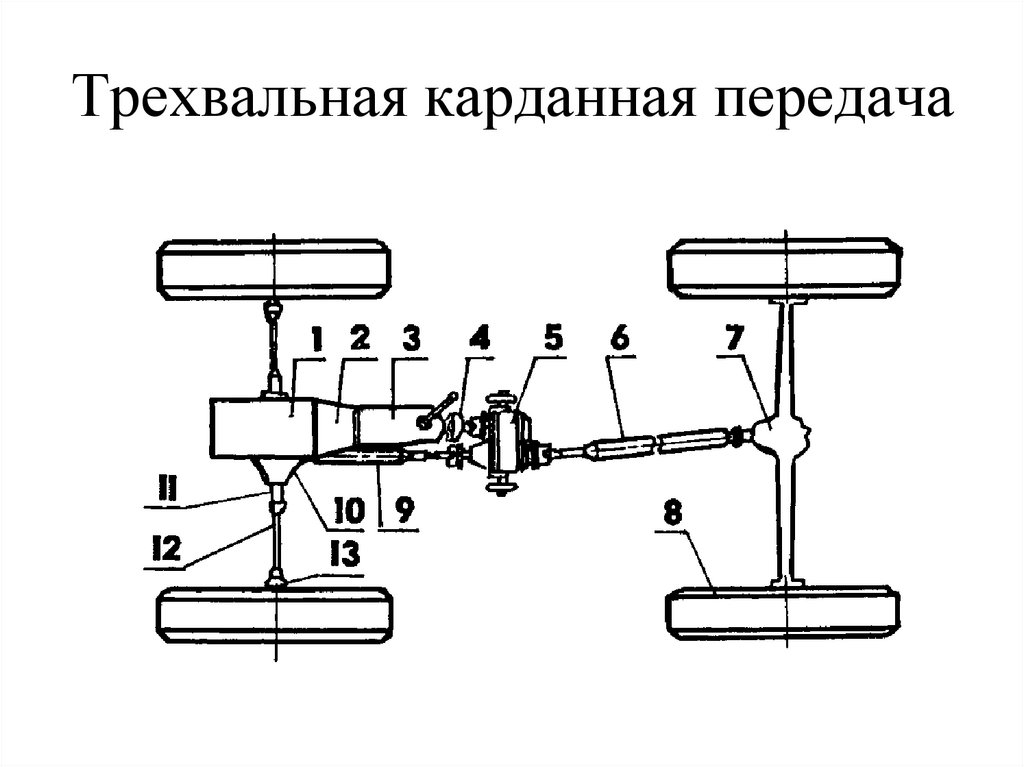 Трехвальная карданная передача

1 2 3 4 5 6 7

11
10 9
12
13
8