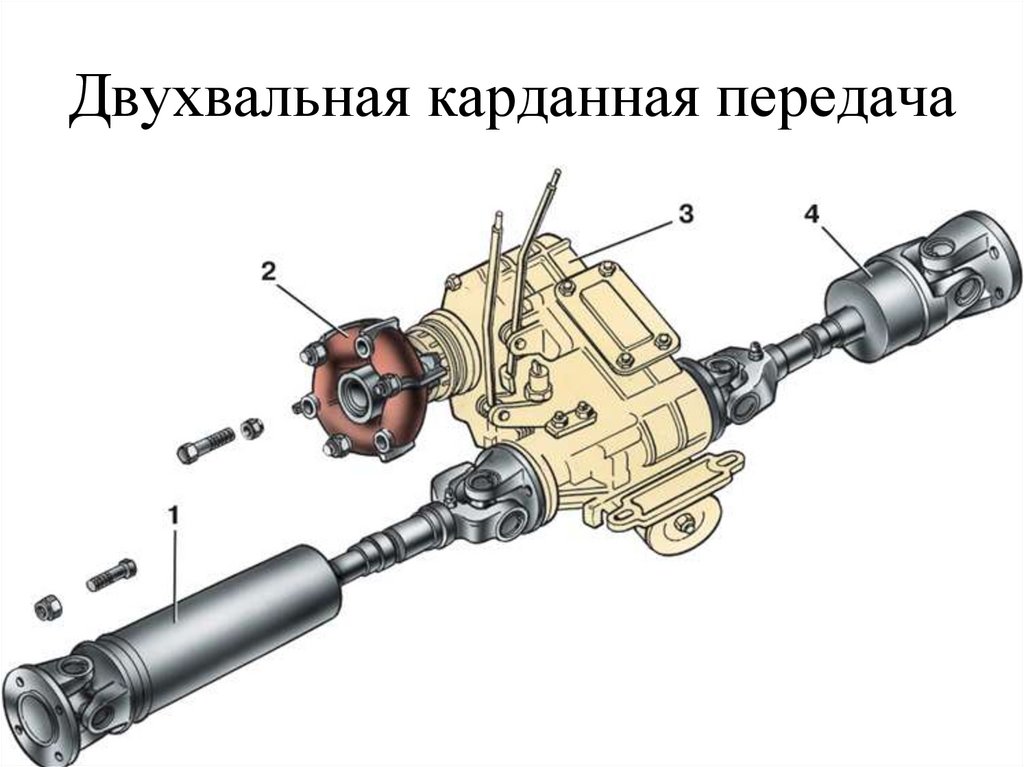 Двухвальная карданная передача

2

3

4

1