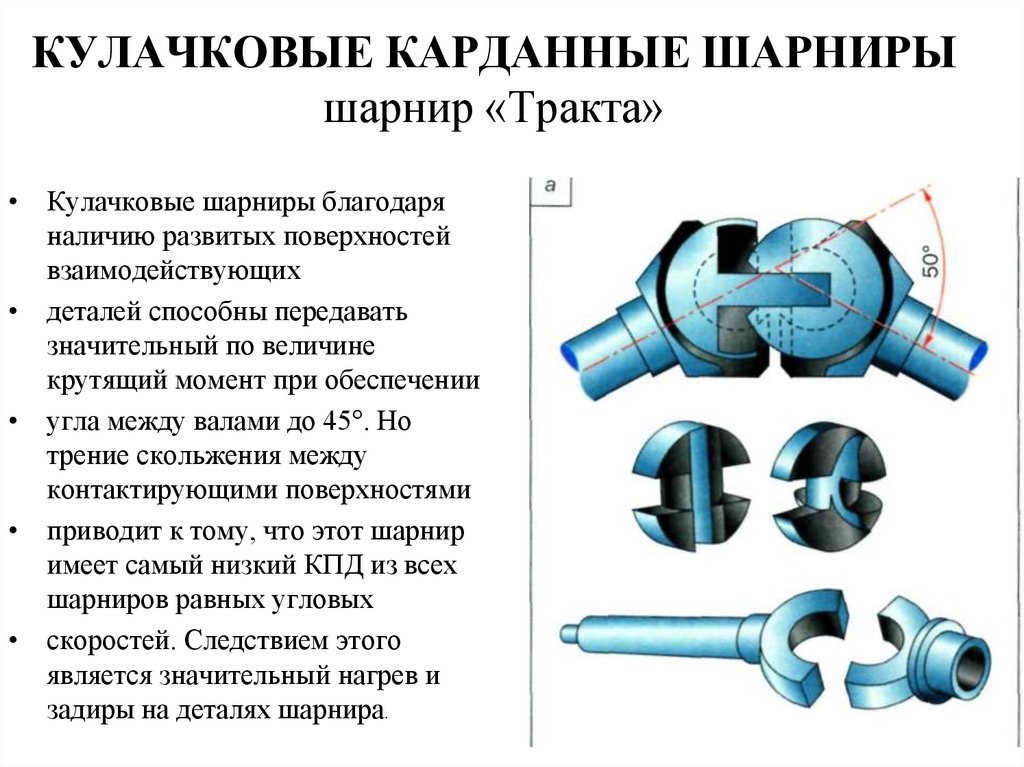 КУЛАЧКОВЫЕ КАРДАННЫЕ ШАРНИРЫ
шарнир «Тракта»

• Кулачковые шарниры благодаря наличию развитых поверхностей взаимодействующих

• деталей способны передавать значительный по величине крутящий момент при обеспечении

• угла между валами до 45°. Но трение скольжения между контактирующими поверхностями

• приводит к тому, что этот шарнир имеет самый низкий КПД из всех шарниров равных угловых

• скоростей. Следствием этого является значительный нагрев и задиры на деталях шарнира.

а

50°