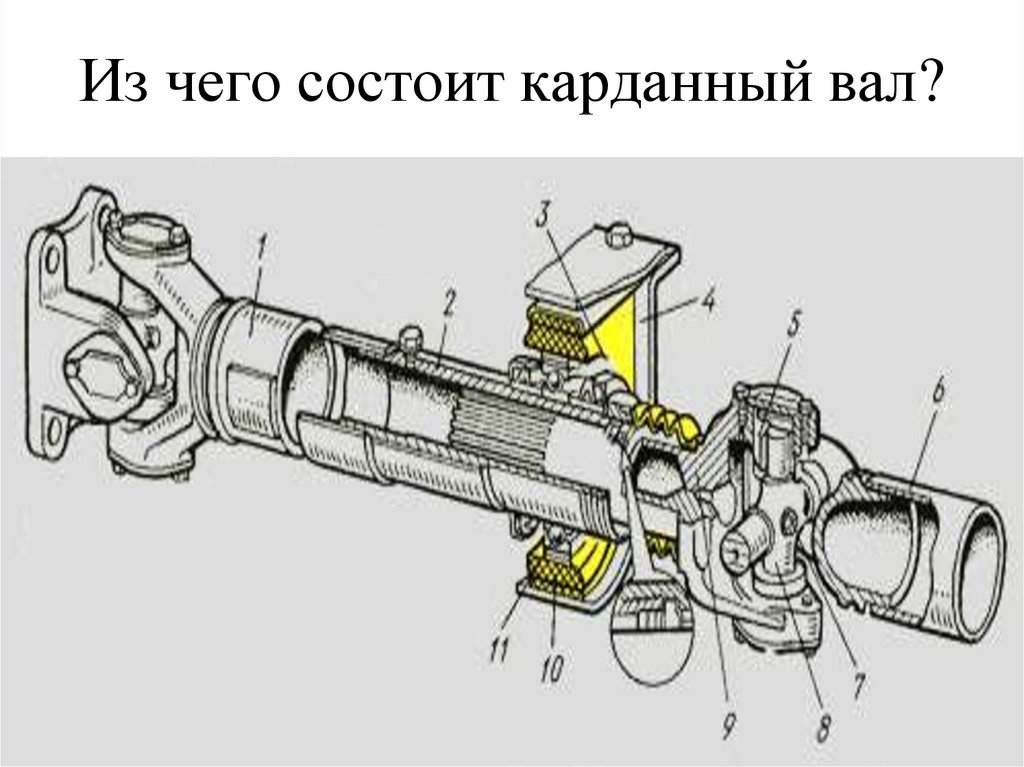 Из чего состоит карданный вал?

1
2
3
4
5
6
11
10
9
8
7