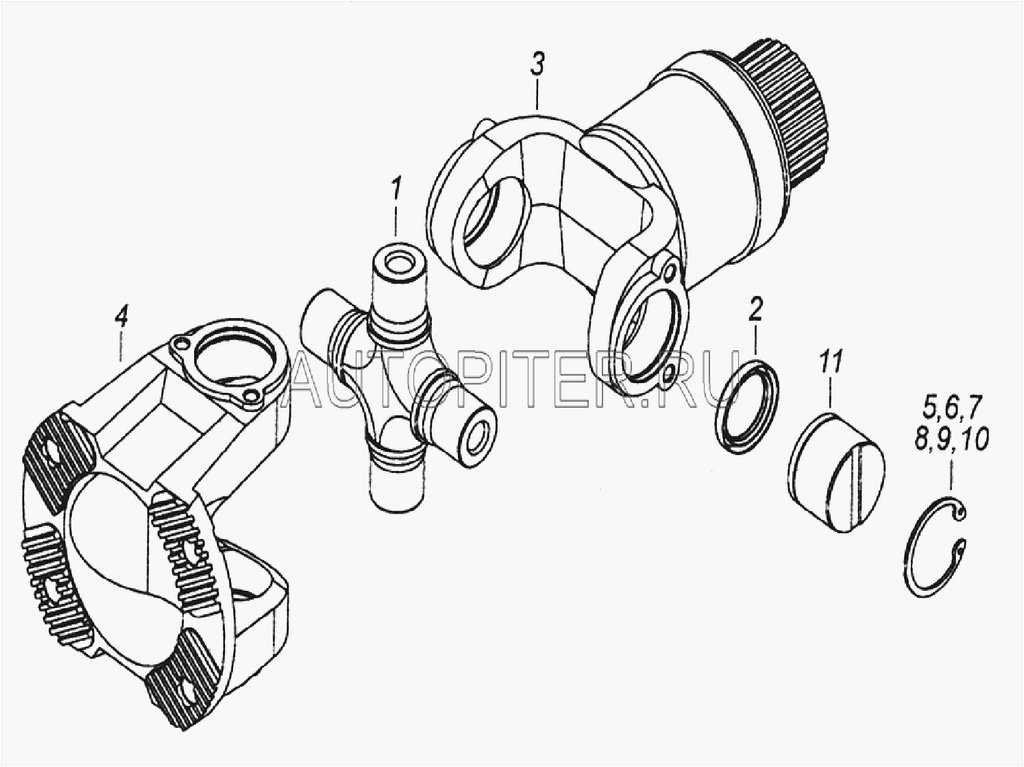 3

1

4

AUTOPITER.RU

2

11

5,6,7
8,9,10