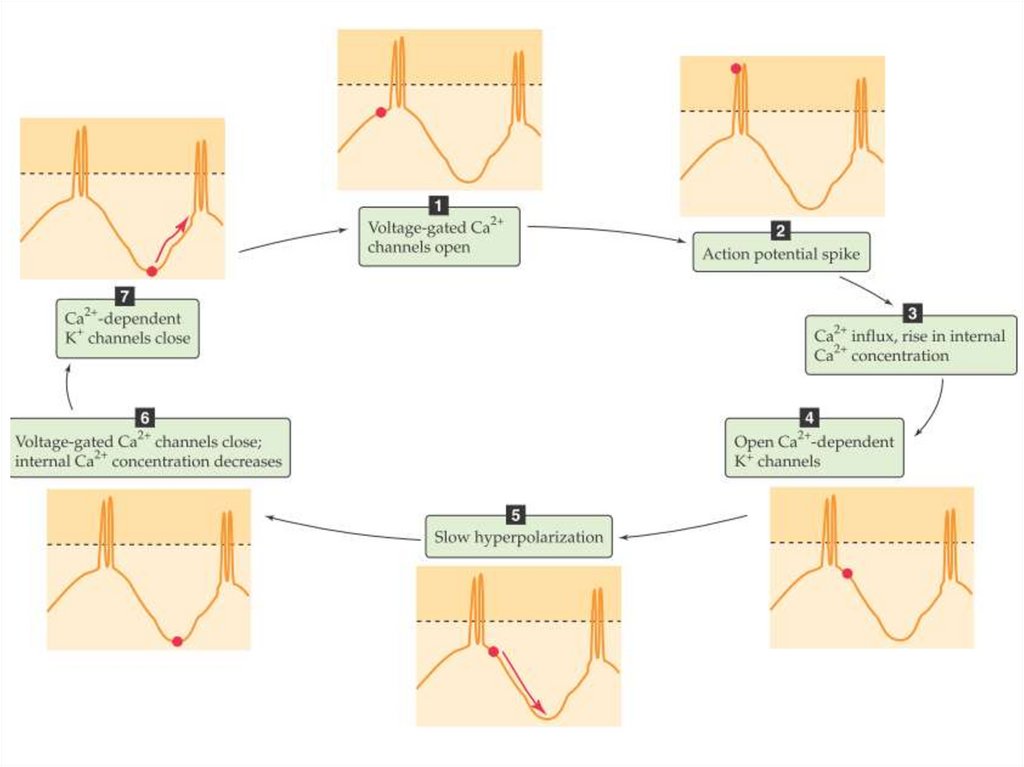 1
Voltage-gated $Ca^{2+}$ channels open

2
Action potential spike

3
$Ca^{2+}$ influx, rise in internal $Ca^{2+}$ concentration

4
Open $Ca^{2+}$-dependent $K^{+}$ channels

5
Slow hyperpolarization

6
Voltage-gated $Ca^{2+}$ channels close; internal $Ca^{2+}$ concentration decreases

7
$Ca^{2+}$-dependent $K^{+}$ channels close