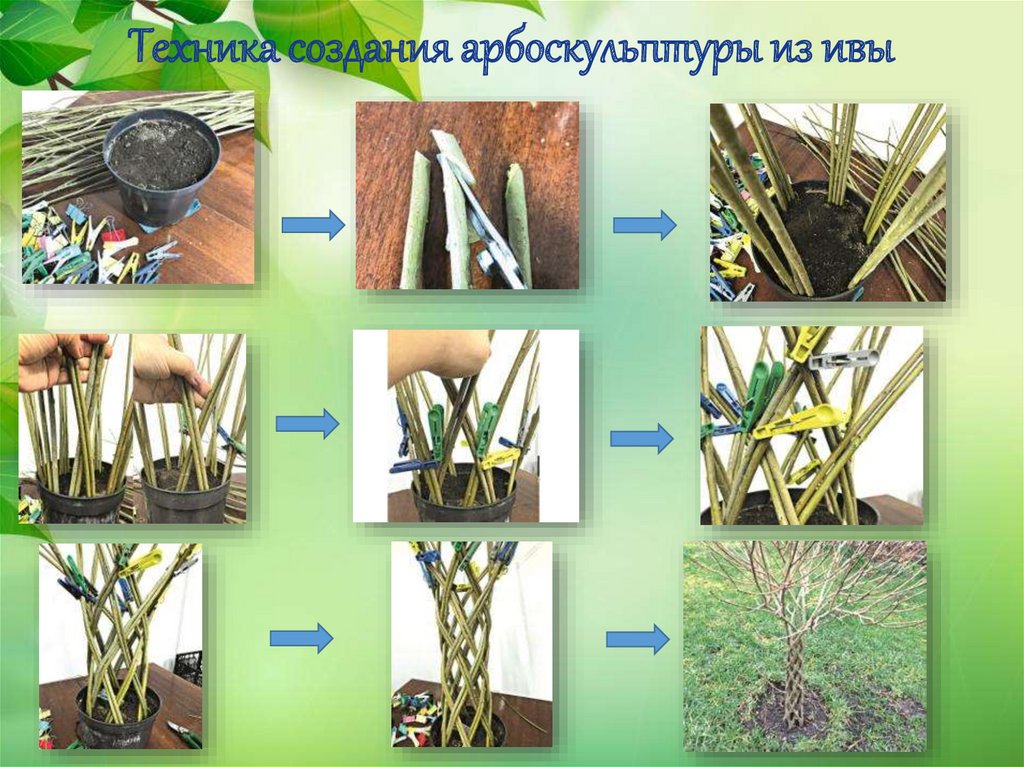 Техника создания арбоскульптуры из ивы