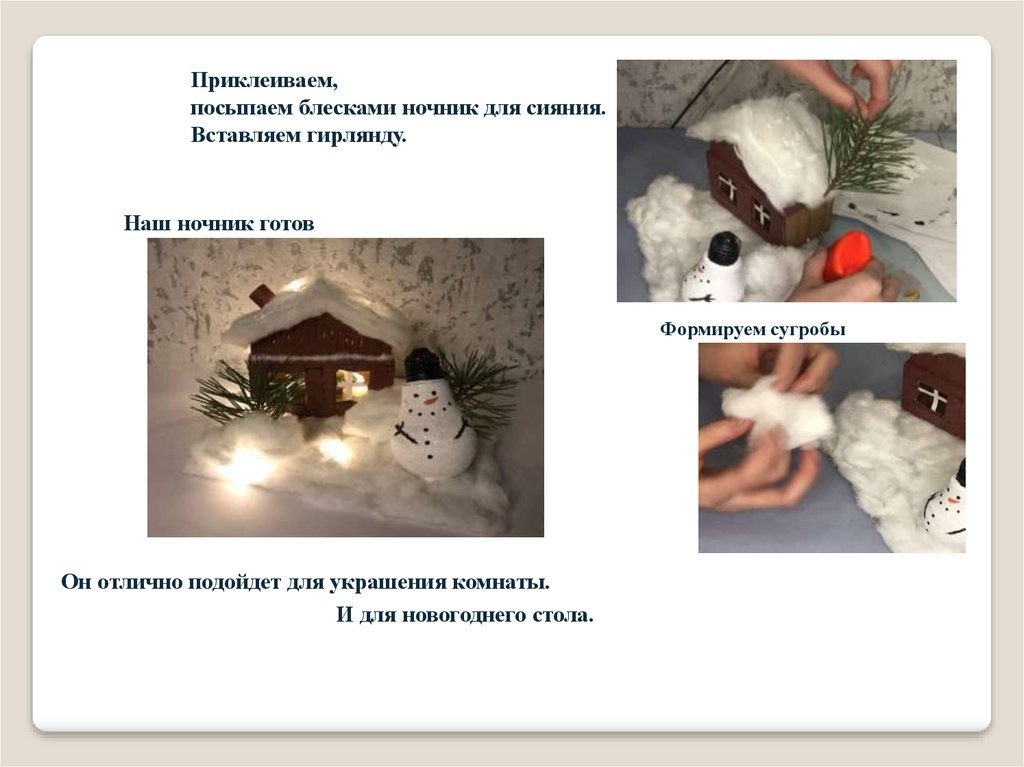 Приклеиваем,
посыпаем блесками ночник для сияния.
Вставляем гирлянду.

Наш ночник готов

Формируем сугробы

Он отлично подойдет для украшения комнаты.
И для новогоднего стола.