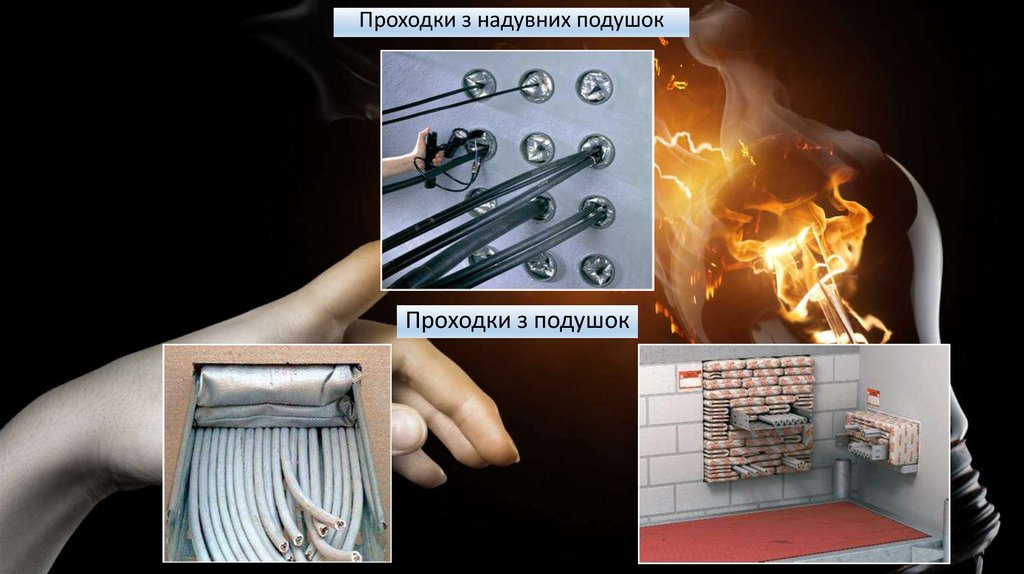 Проходки з надувних подушок

Проходки з подушок