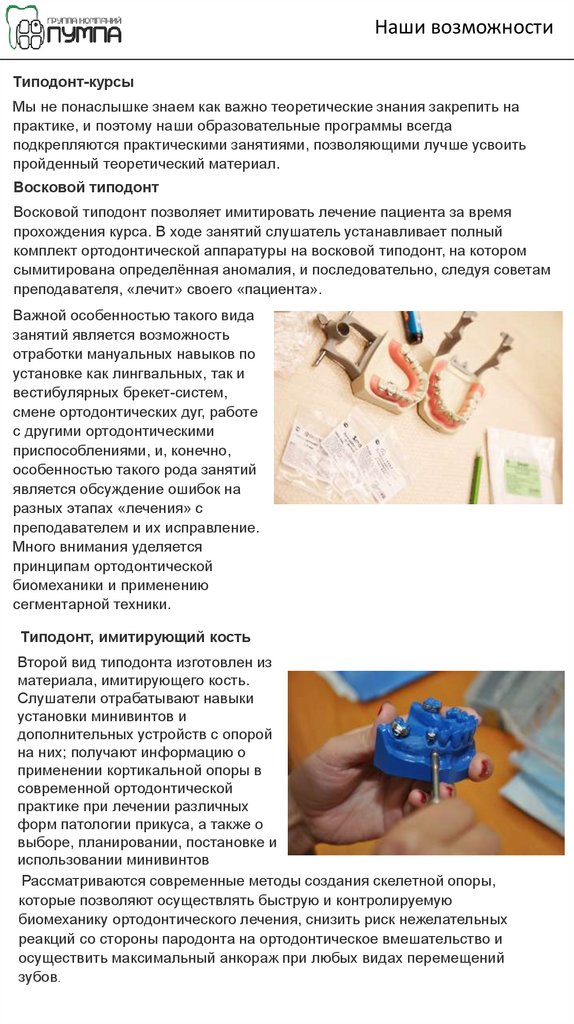 ГРУППА КОМПАНИЙ ПУМПА

Наши возможности

Типодонт-курсы

Мы не понаслышке знаем как важно теоретические знания закрепить на практике, и поэтому наши образовательные программы всегда подкрепляются практическими занятиями, позволяющими лучше усвоить пройденный теоретический материал.

Восковой типодонт

Восковой типодонт позволяет имитировать лечение пациента за время прохождения курса. В ходе занятий слушатель устанавливает полный комплект ортодонтической аппаратуры на восковой типодонт, на котором сымитирована определённая аномалия, и последовательно, следуя советам преподавателя, «лечит» своего «пациента».

Важной особенностью такого вида занятий является возможность отработки мануальных навыков по установке как лингвальных, так и вестибулярных брекет-систем, смене ортодонтических дуг, работе с другими ортодонтическими приспособлениями, и, конечно, особенностью такого рода занятий является обсуждение ошибок на разных этапах «лечения» с преподавателем и их исправление. Много внимания уделяется принципам ортодонтической биомеханики и применению сегментарной техники.

Типодонт, имитирующий кость

Второй вид типодонта изготовлен из материала, имитирующего кость. Слушатели отрабатывают навыки установки минивинтов и дополнительных устройств с опорой на них; получают информацию о применении кортикальной опоры в современной ортодонтической практике при лечении различных форм патологии прикуса, а также о выборе, планировании, постановке и использовании минивинтов

Рассматриваются современные методы создания скелетной опоры, которые позволяют осуществлять быструю и контролируемую биомеханику ортодонтического лечения, снизить риск нежелательных реакций со стороны пародонта на ортодонтическое вмешательство и осуществить максимальный анкораж при любых видах перемещений зубов.