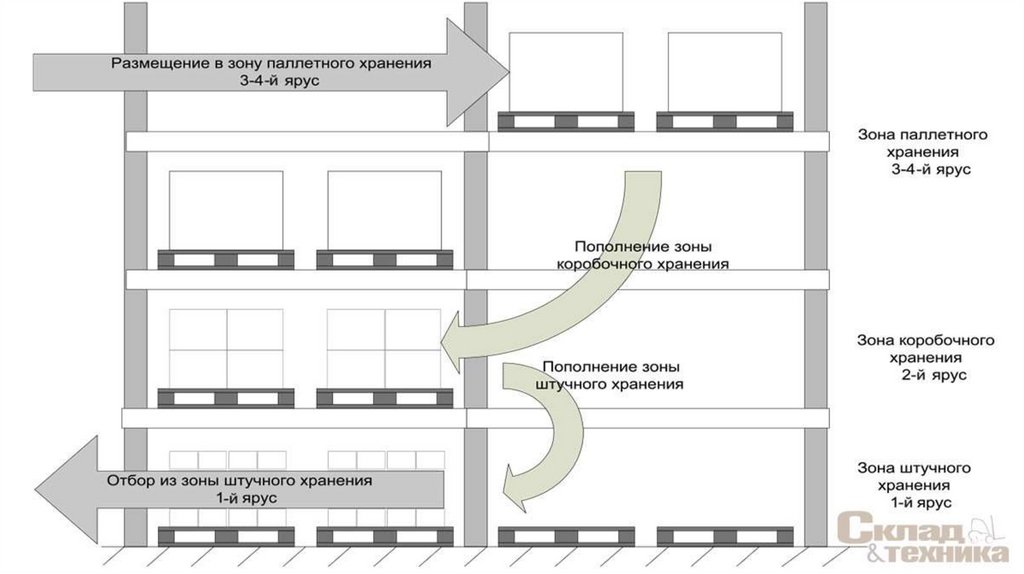 Размещение в зону паллетного хранения
3-4-й ярус

Зона паллетного хранения
3-4-й ярус

Пополнение зоны коробочного хранения

Зона коробочного хранения
2-й ярус

Пополнение зоны штучного хранения

Отбор из зоны штучного хранения
1-й ярус

Зона штучного хранения
1-й ярус

Склад & техника