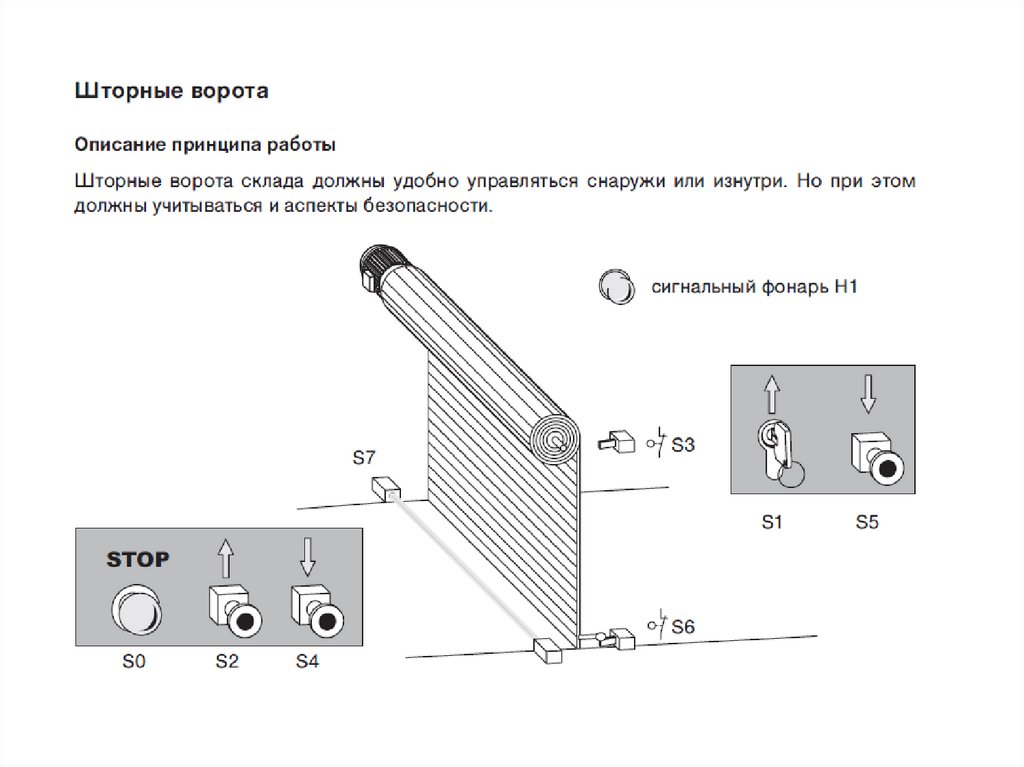 Шторные ворота

Описание принципа работы

Шторные ворота склада должны удобно управляться снаружи или изнутри. Но при этом должны учитываться и аспекты безопасности.

сигнальный фонарь H1

S3

S7

S1

S5

STOP

S0

S2

S4

S6