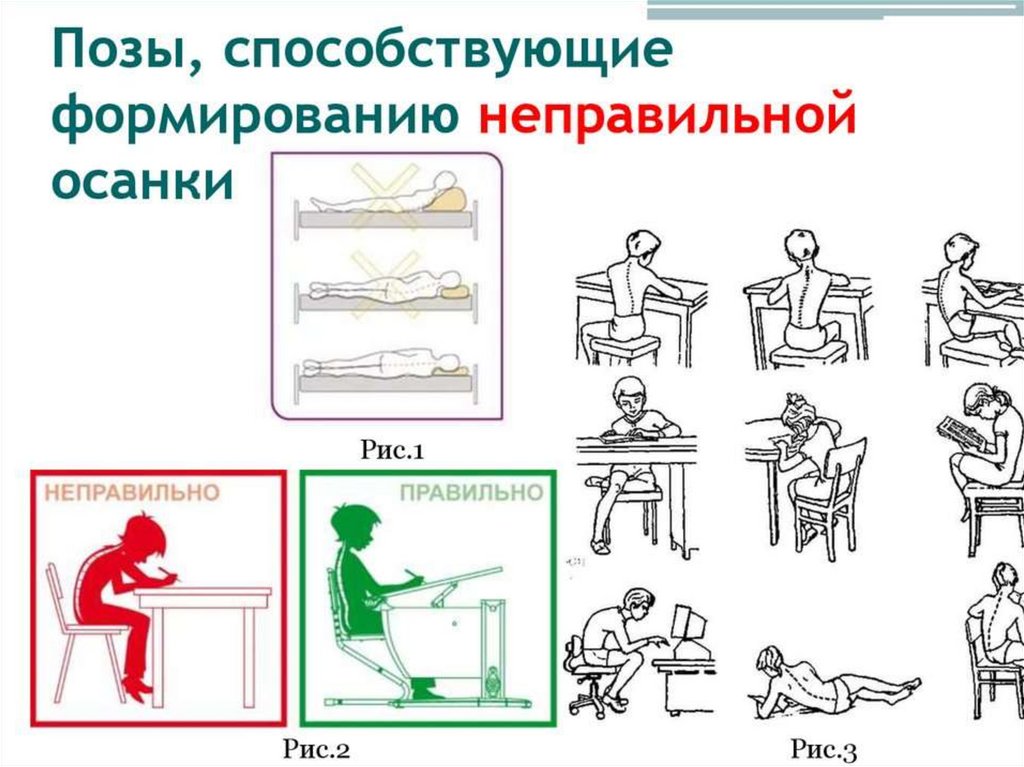 Позы, способствующие формированию неправильной осанки

Рис.1

НЕПРАВИЛЬНО

ПРАВИЛЬНО

Рис.2

Рис.3