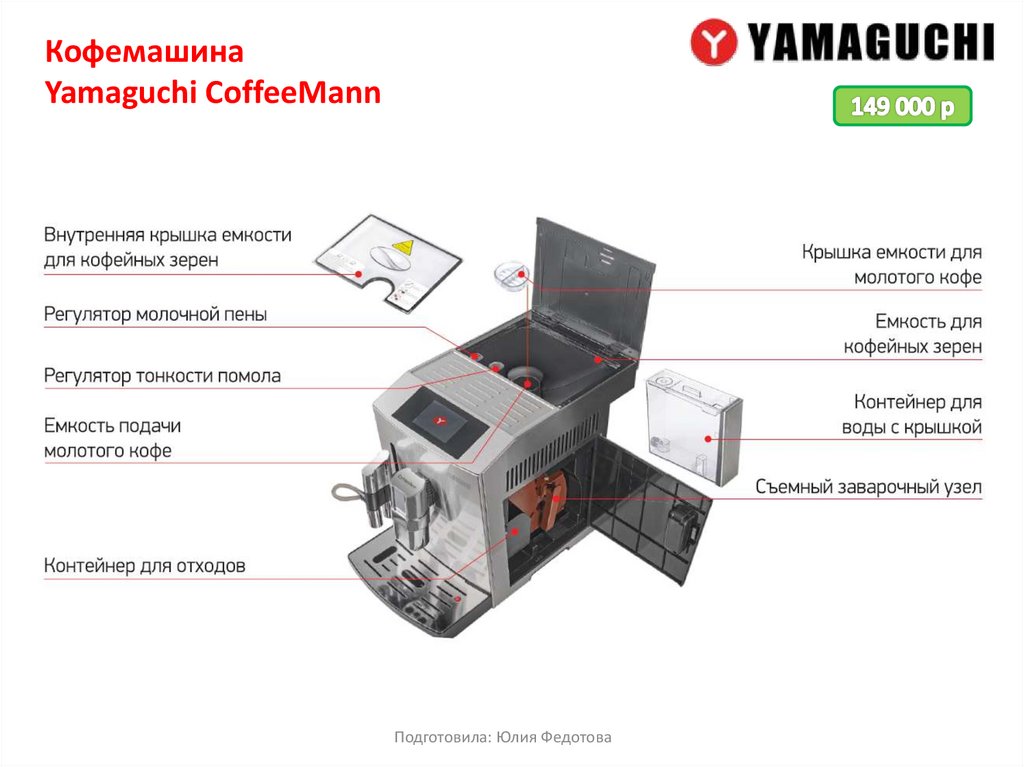 Кофемашина
Yamaguchi CoffeeMann

YAMAGUCHI

149 000 р

Внутренняя крышка емкости для кофейных зерен

Регулятор молочной пены

Регулятор тонкости помола

Емкость подачи молотого кофе

Контейнер для отходов

Крышка емкости для молотого кофе

Емкость для кофейных зерен

Контейнер для воды с крышкой

Съемный заварочный узел

Подготовила: Юлия Федотова