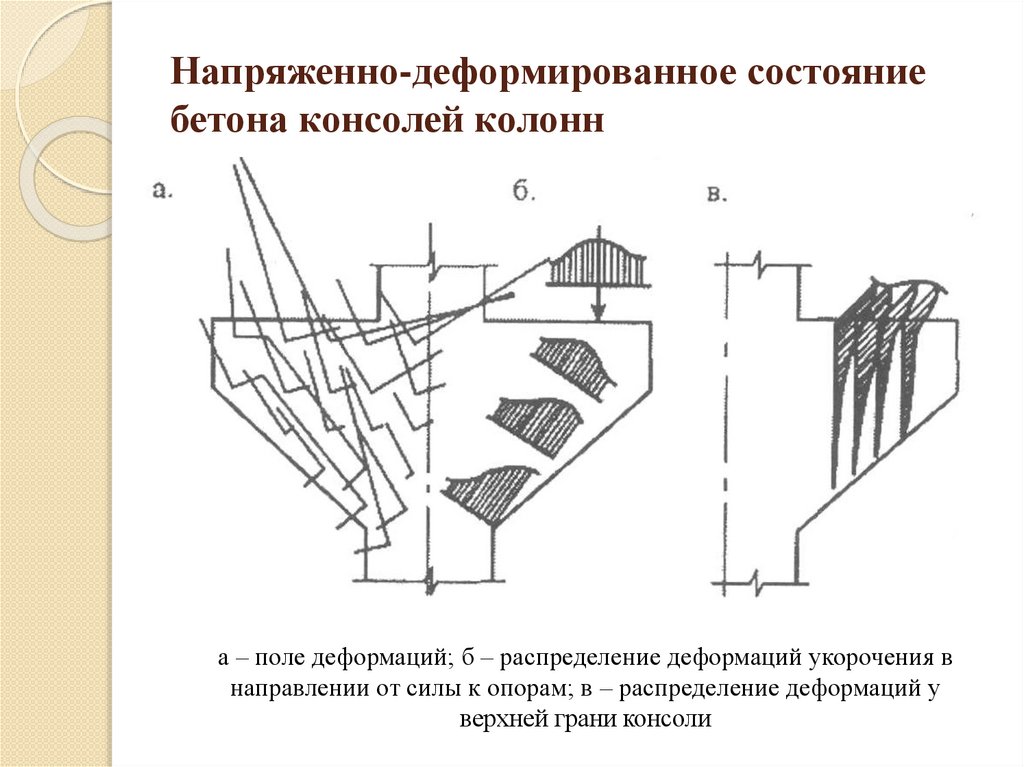 Напряженно-деформированное состояние бетона консолей колонн

а.

б.

в.

а – поле деформаций; б – распределение деформаций укорочения в направлении от силы к опорам; в – распределение деформаций у верхней грани консоли