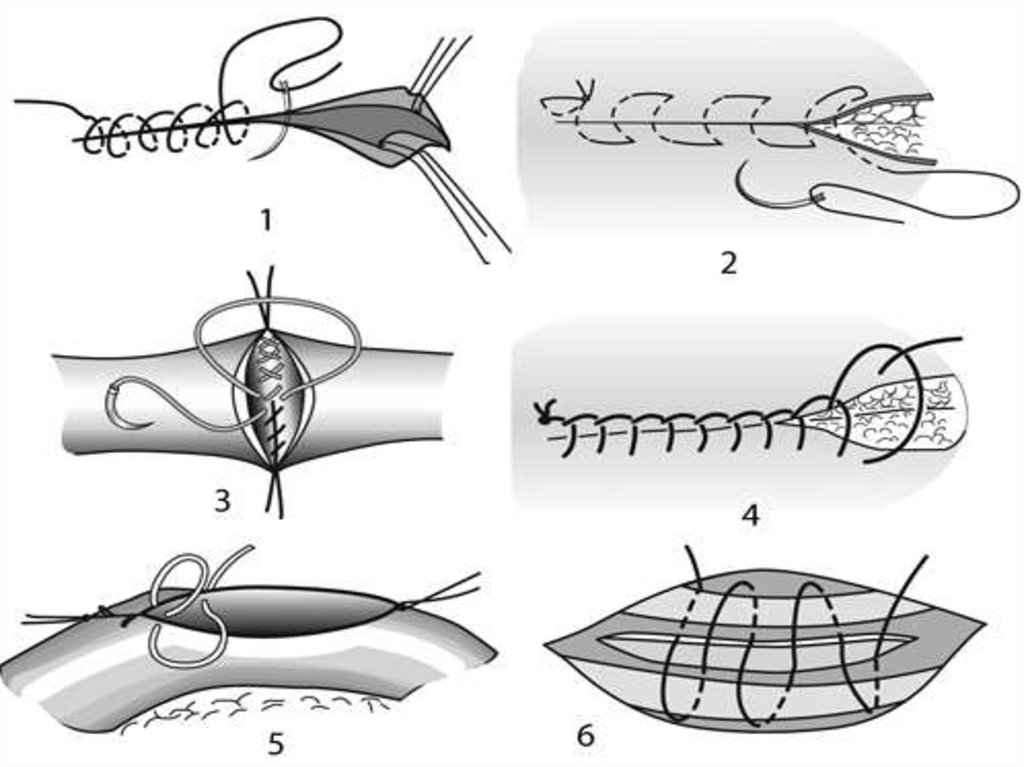 1
2
3
4
5
6