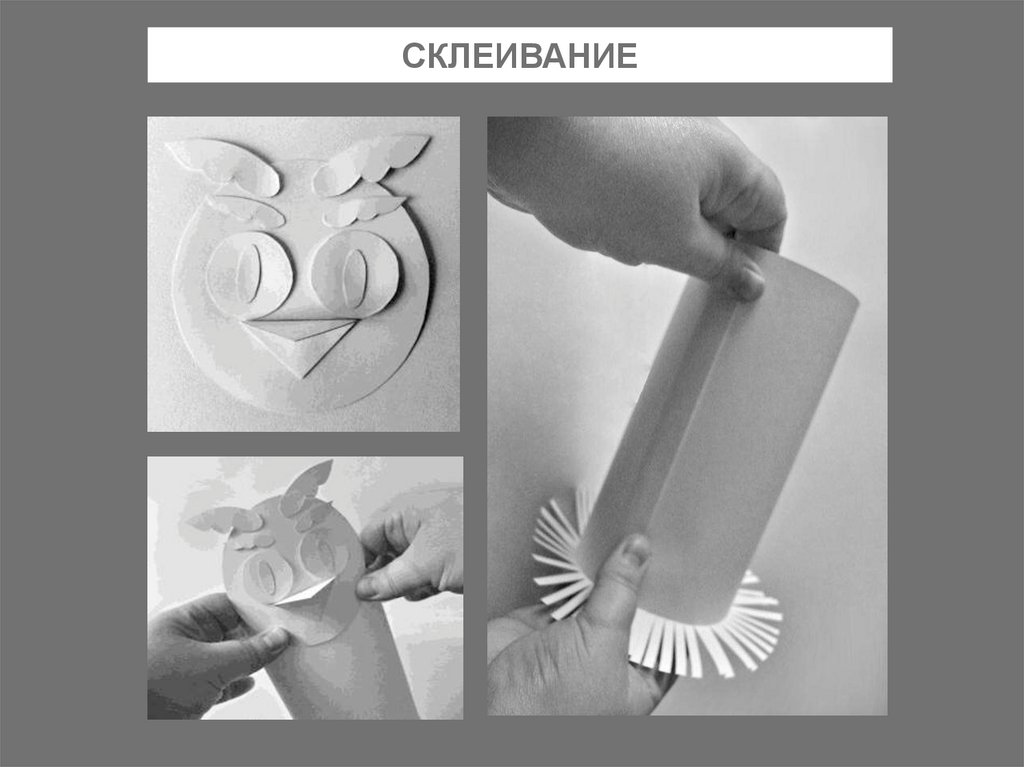 СКЛЕИВАНИЕ