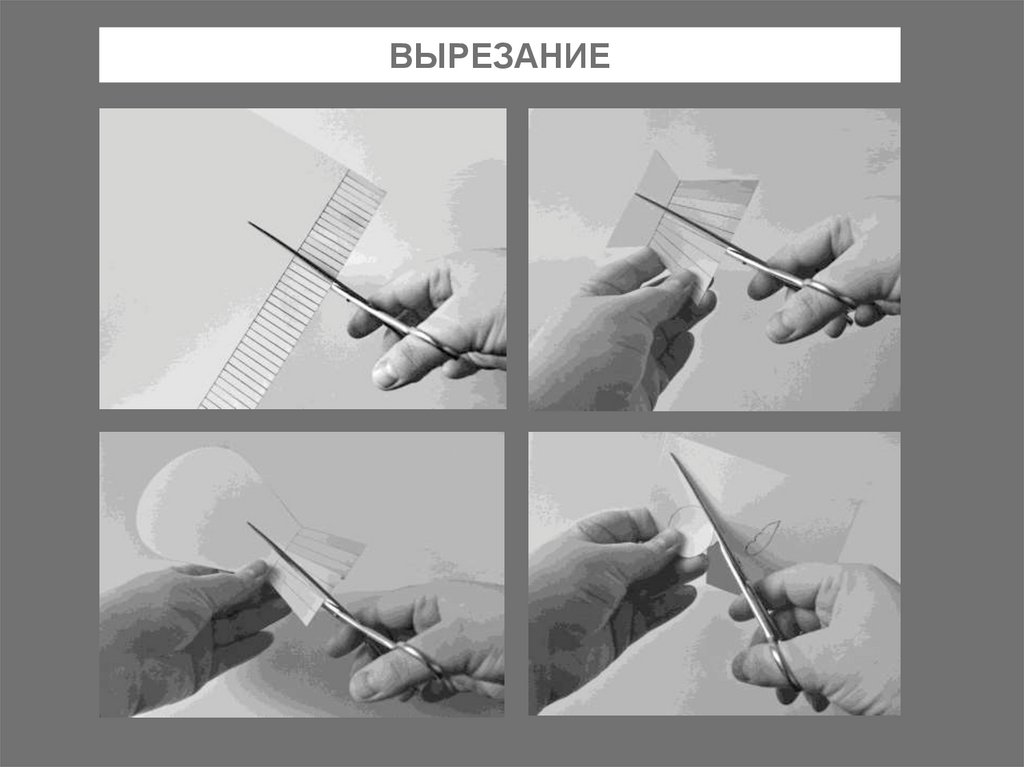 ВЫРЕЗАНИЕ