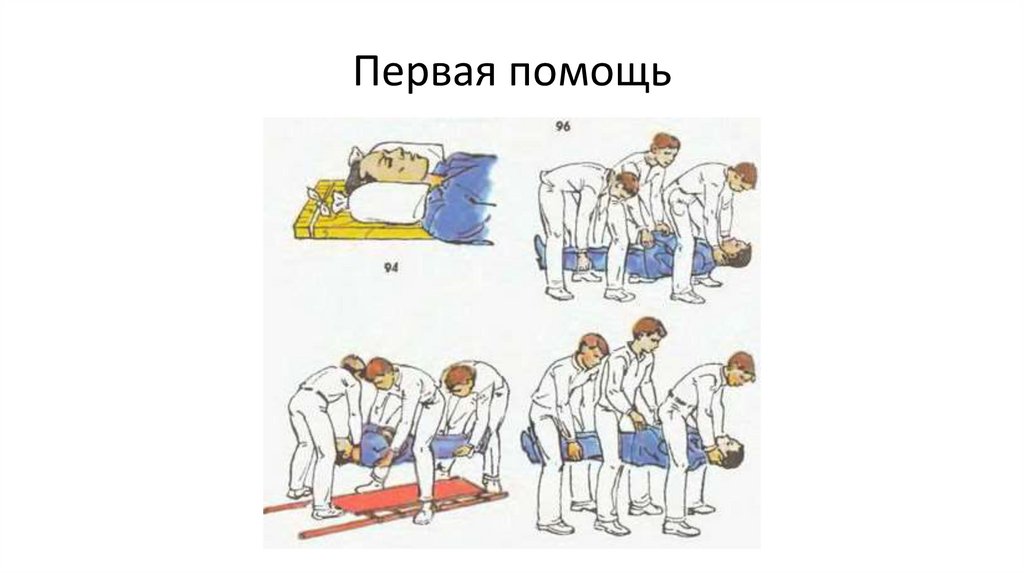 Первая помощь

96

94