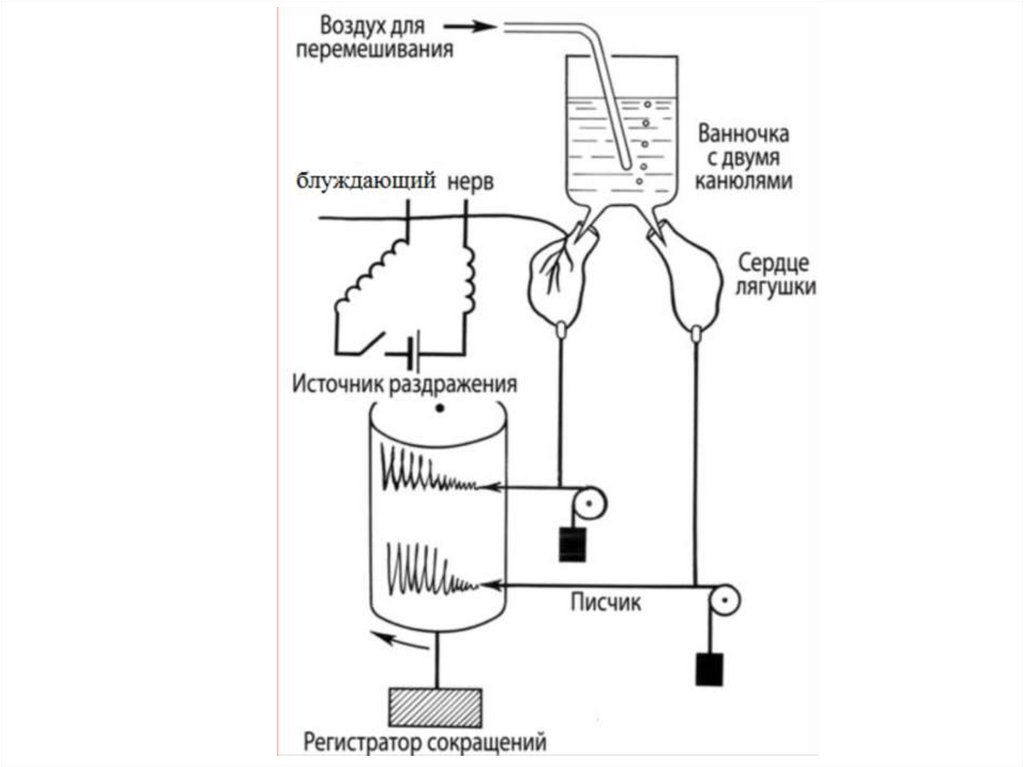 Воздух для перемешивания

Ванночка с двумя канюлями

блуждающий нерв

Сердце лягушки

Источник раздражения

Писчик

Регистратор сокращений