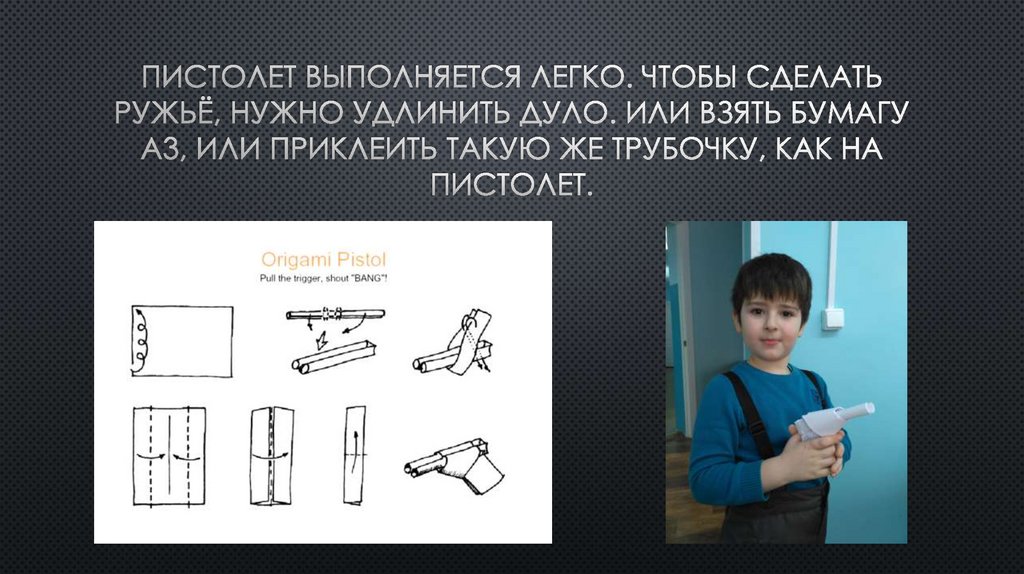 ПИСТОЛЕТ ВЫПОЛНЯЕТСЯ ЛЕГКО. ЧТОБЫ СДЕЛАТЬ РУЖЬЁ, НУЖНО УДЛИНИТЬ ДУЛО. ИЛИ ВЗЯТЬ БУМАГУ А3, ИЛИ ПРИКЛЕИТЬ ТАКУЮ ЖЕ ТРУБОЧКУ, КАК НА ПИСТОЛЕТ.

Origami Pistol
Pull the trigger, shout "BANG"!