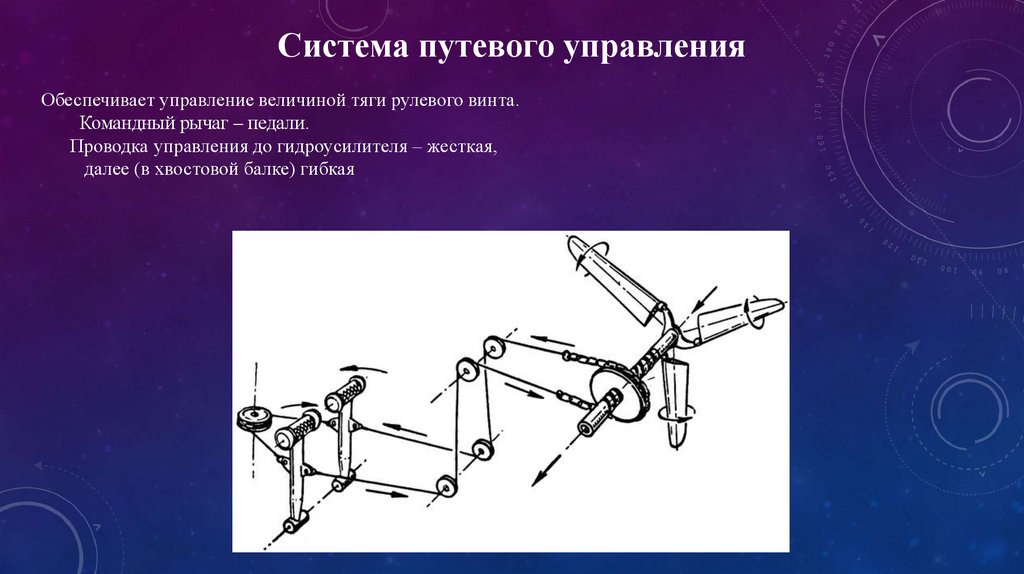 Система путевого управления

Обеспечивает управление величиной тяги рулевого винта.
Командный рычаг – педали.
Проводка управления до гидроусилителя – жесткая, далее (в хвостовой балке) гибкая