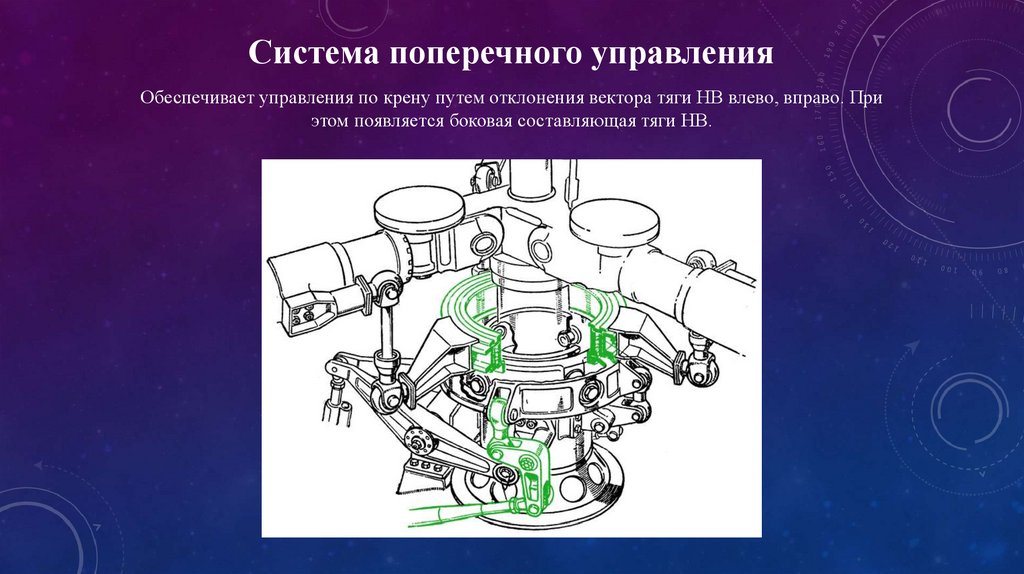 Система поперечного управления

Обеспечивает управления по крену путем отклонения вектора тяги НВ влево, вправо. При этом появляется боковая составляющая тяги НВ.