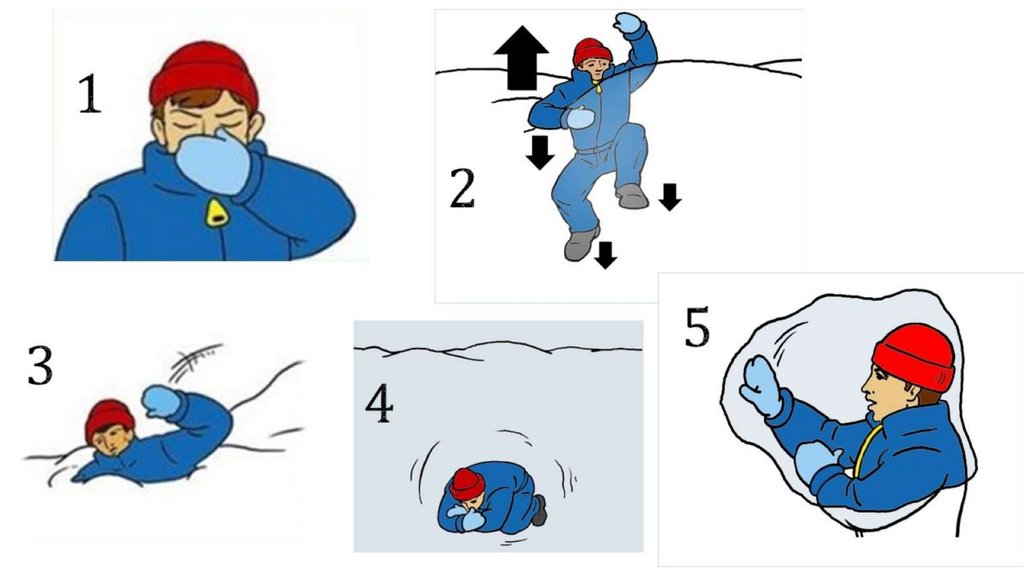 1

2

3

4

5