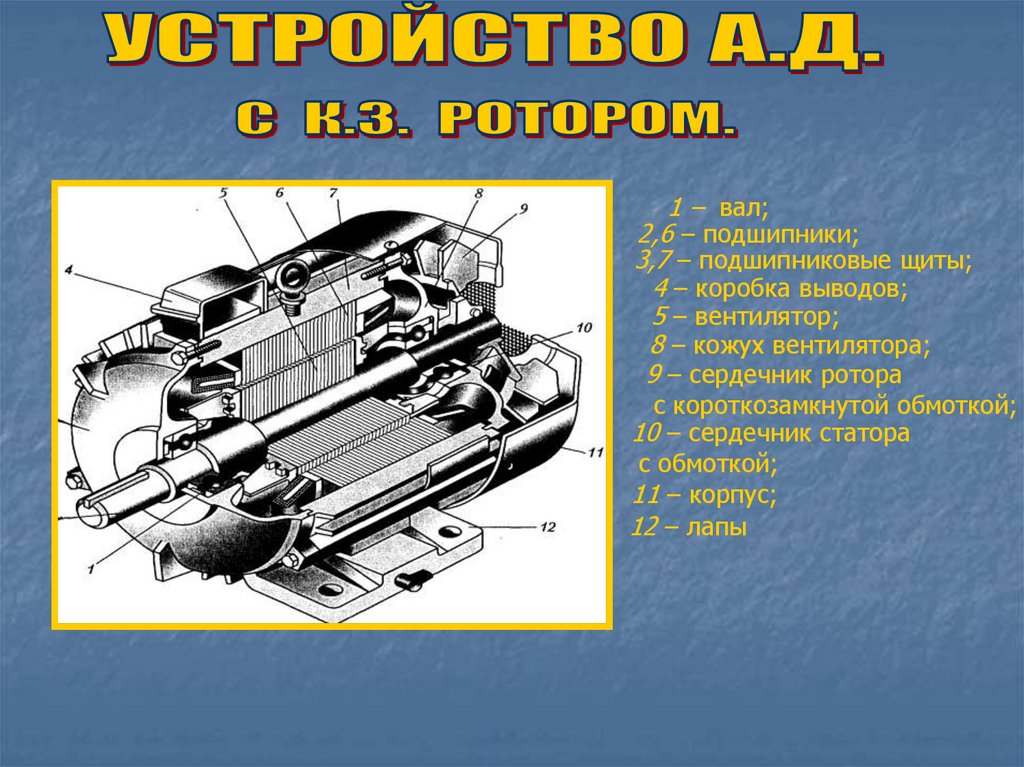 УСТРОЙСТВО А.Д.
С К.З. РОТОРОМ.

5 6 7 8 9
4
10
11
12
1

1 – вал;
2,6 – подшипники;
3,7 – подшипниковые щиты;
4 – коробка выводов;
5 – вентилятор;
8 – кожух вентилятора;
9 – сердечник ротора с короткозамкнутой обмоткой;
10 – сердечник статора с обмоткой;
11 – корпус;
12 – лапы