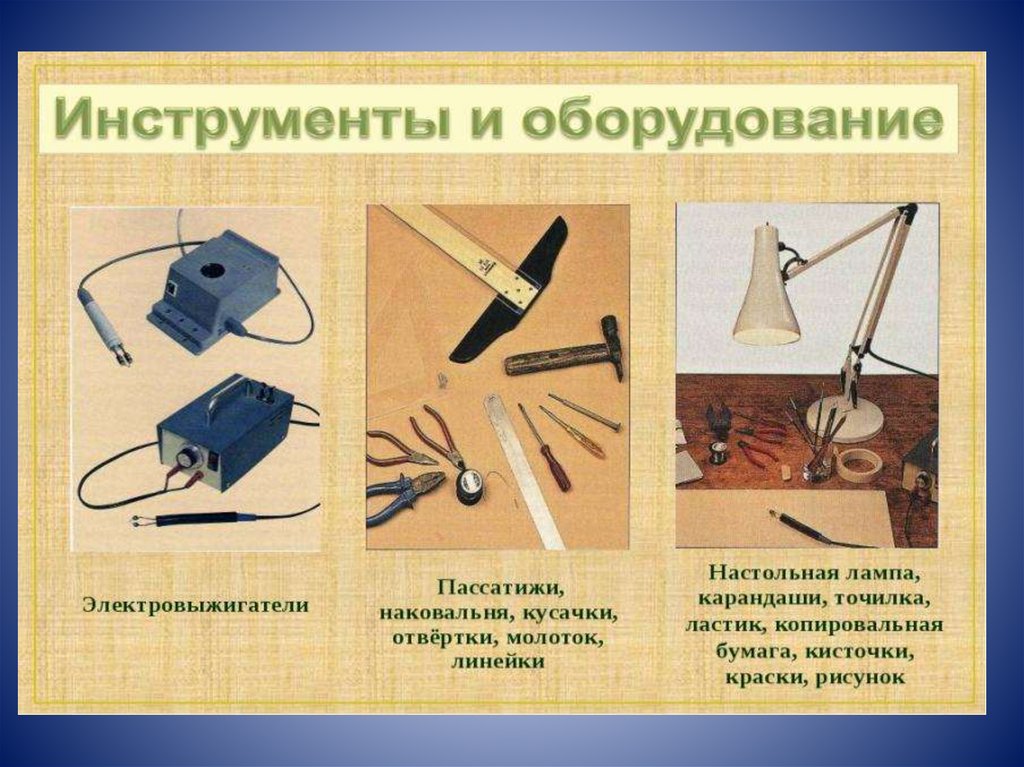 Инструменты и оборудование

Электровыжигатели

Пассатижи, наковальня, кусачки, отвёртки, молоток, линейки

Настольная лампа, карандаши, точилка, ластик, копировальная бумага, кисточки, краски, рисунок